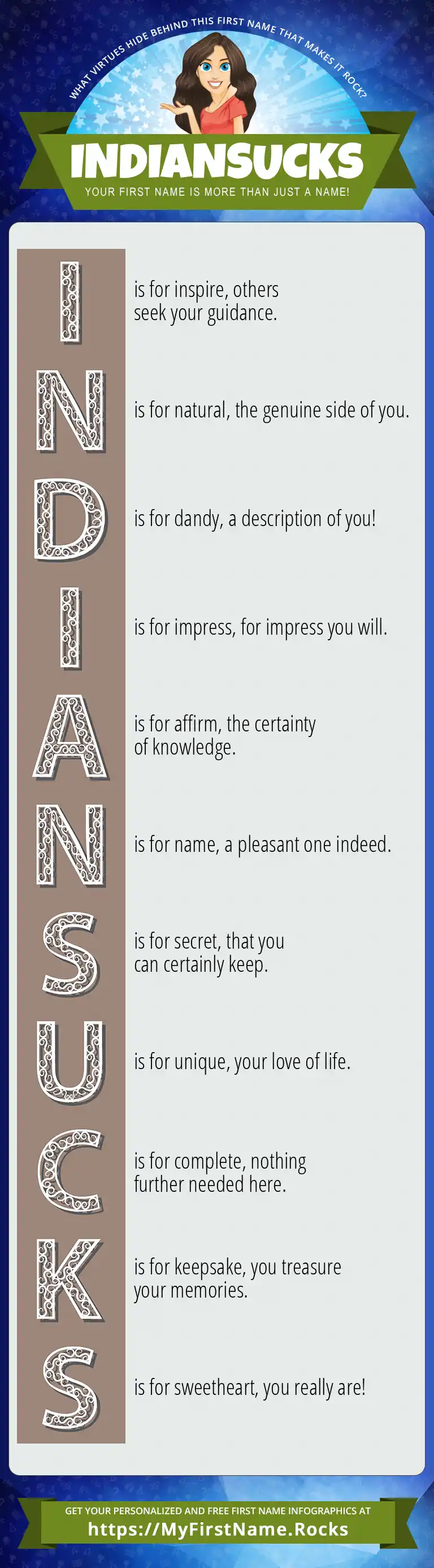 WHAT VIRTUES HIDE BEHIND THIS FIRST NAME THAT MAKES IT ROCK?

INDIANSUCKS

YOUR FIRST NAME IS MORE THAN JUST A NAME!

I is for inspire, others seek your guidance.

N is for natural, the genuine side of you.

D is for dandy, a description of you!

I is for impress, for impress you will.

A is for affirm, the certainty of knowledge.

N is for name, a pleasant one indeed.

S is for secret, that you can certainly keep.

U is for unique, your love of life.

C is for complete, nothing further needed here.

K is for keepsake, you treasure your memories.

S is for sweetheart, you really are!

GET YOUR PERSONALIZED AND FREE FIRST NAME INFOGRAPHICS AT
https://MyFirstName.Rocks