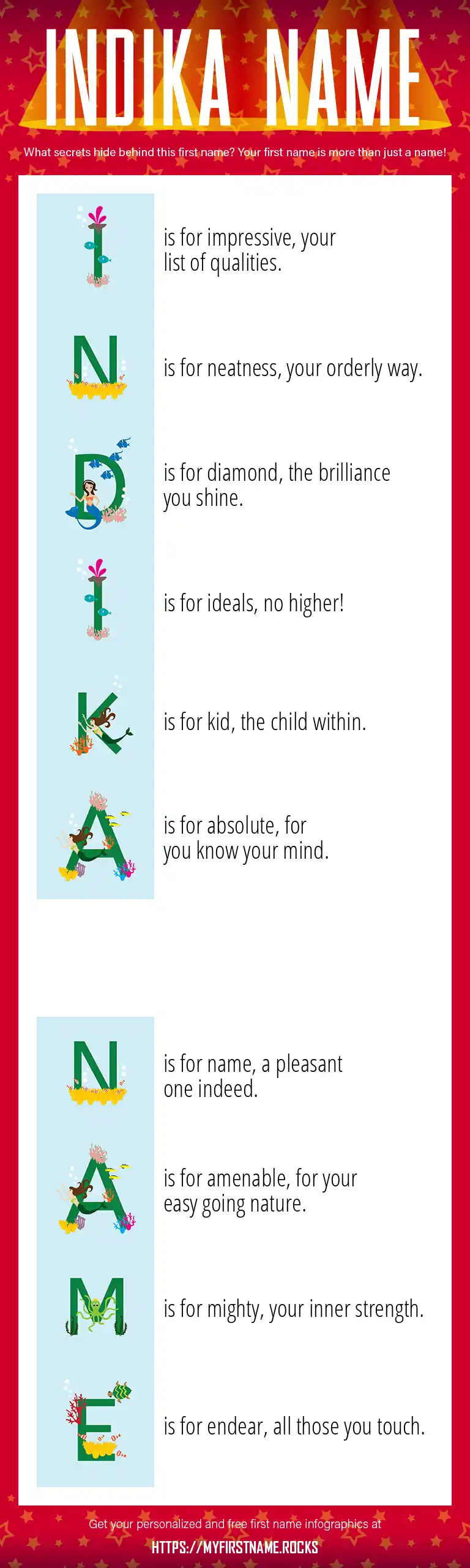 INDIKA NAME

What secrets hide behind this first name? Your first name is more than just a name!

I is for impressive, your list of qualities.

N is for neatness, your orderly way.

D is for diamond, the brilliance you shine.

I is for ideals, no higher!

K is for kid, the child within.

A is for absolute, for you know your mind.

N is for name, a pleasant one indeed.

A is for amenable, for your easy going nature.

M is for mighty, your inner strength.

E is for endear, all those you touch.

Get your personalized and free first name infographics at

HTTPS://MYFIRSTNAME.ROCKS