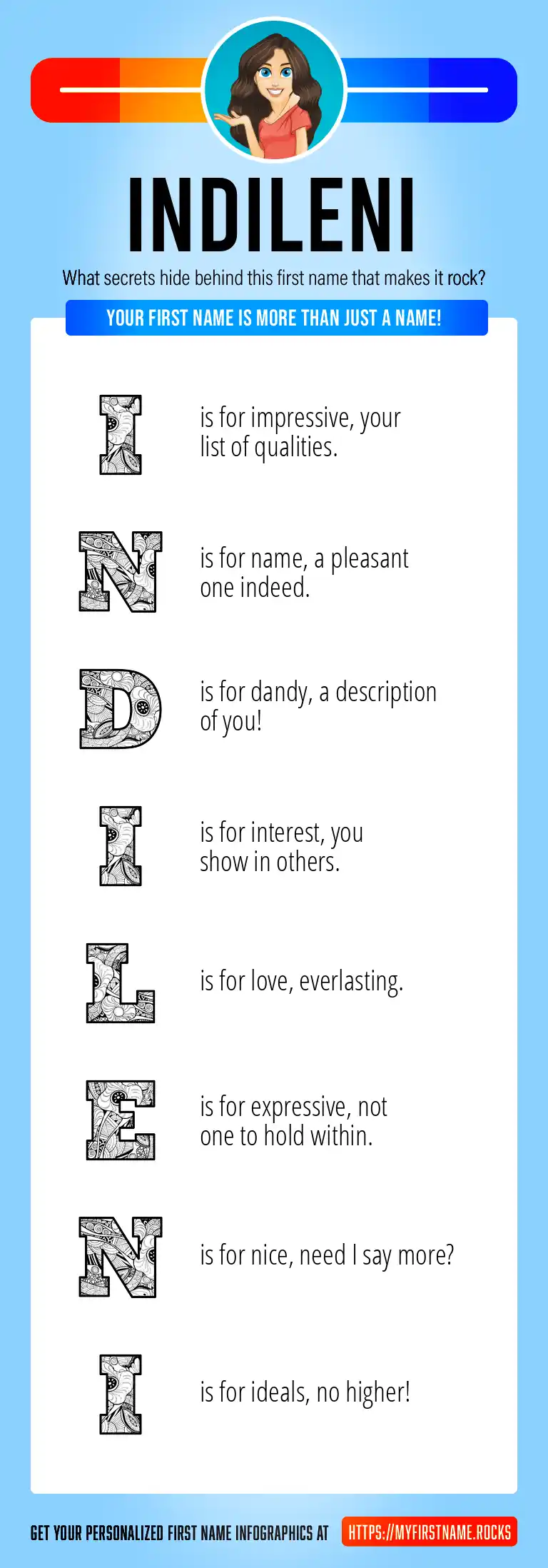 INDILENI

What secrets hide behind this first name that makes it rock?

YOUR FIRST NAME IS MORE THAN JUST A NAME!

I is for impressive, your list of qualities.

N is for name, a pleasant one indeed.

D is for dandy, a description of you!

I is for interest, you show in others.

L is for love, everlasting.

E is for expressive, not one to hold within.

N is for nice, need I say more?

I is for ideals, no higher!

GET YOUR PERSONALIZED FIRST NAME INFOGRAPHICS AT HTTPS://MYFIRSTNAME.ROCKS