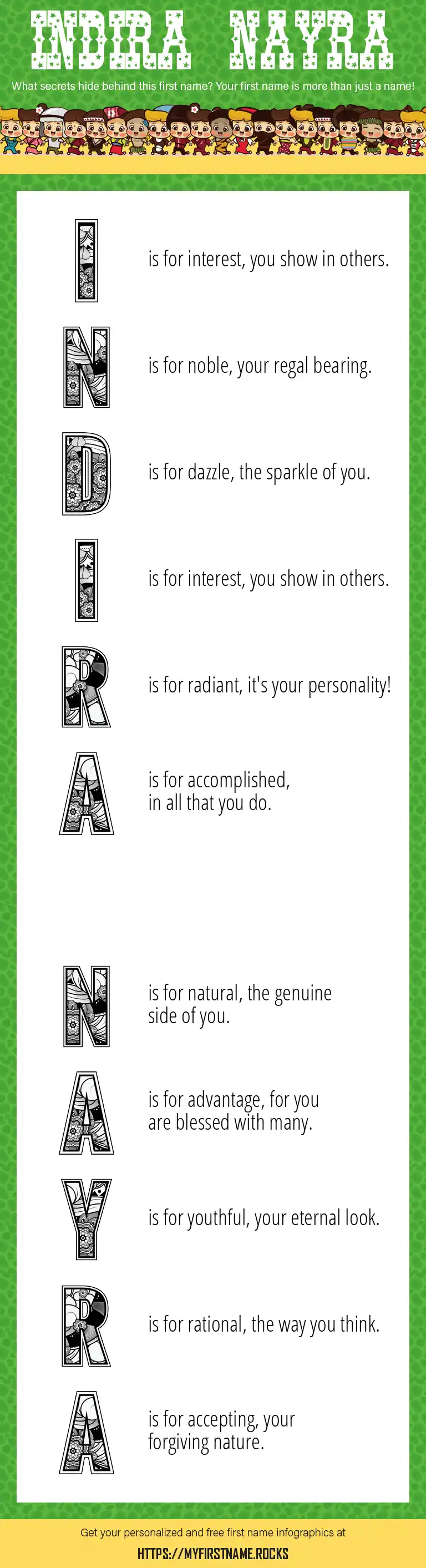 INDIRA NAYRA

What secrets hide behind this first name? Your first name is more than just a name!

I is for interest, you show in others.

N is for noble, your regal bearing.

D is for dazzle, the sparkle of you.

I is for interest, you show in others.

R is for radiant, it's your personality!

A is for accomplished, in all that you do.

N is for natural, the genuine side of you.

A is for advantage, for you are blessed with many.

Y is for youthful, your eternal look.

R is for rational, the way you think.

A is for accepting, your forgiving nature.

Get your personalized and free first name infographics at

HTTPS://MYFIRSTNAME.ROCKS