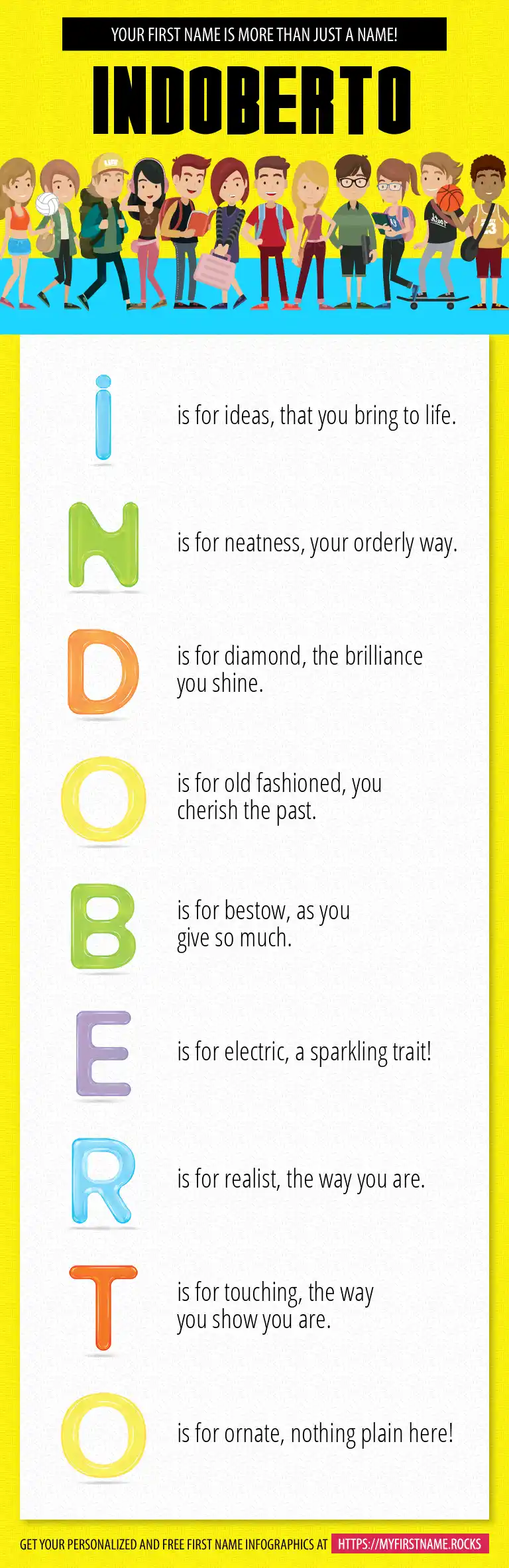 YOUR FIRST NAME IS MORE THAN JUST A NAME!

INDOBERTO

I is for ideas, that you bring to life.

N is for neatness, your orderly way.

D is for diamond, the brilliance you shine.

O is for old fashioned, you cherish the past.

B is for bestow, as you give so much.

E is for electric, a sparkling trait!

R is for realist, the way you are.

T is for touching, the way you show you are.

O is for ornate, nothing plain here!

GET YOUR PERSONALIZED AND FREE FIRST NAME INFOGRAPHICS AT HTTPS://MYFIRSTNAME.ROCKS