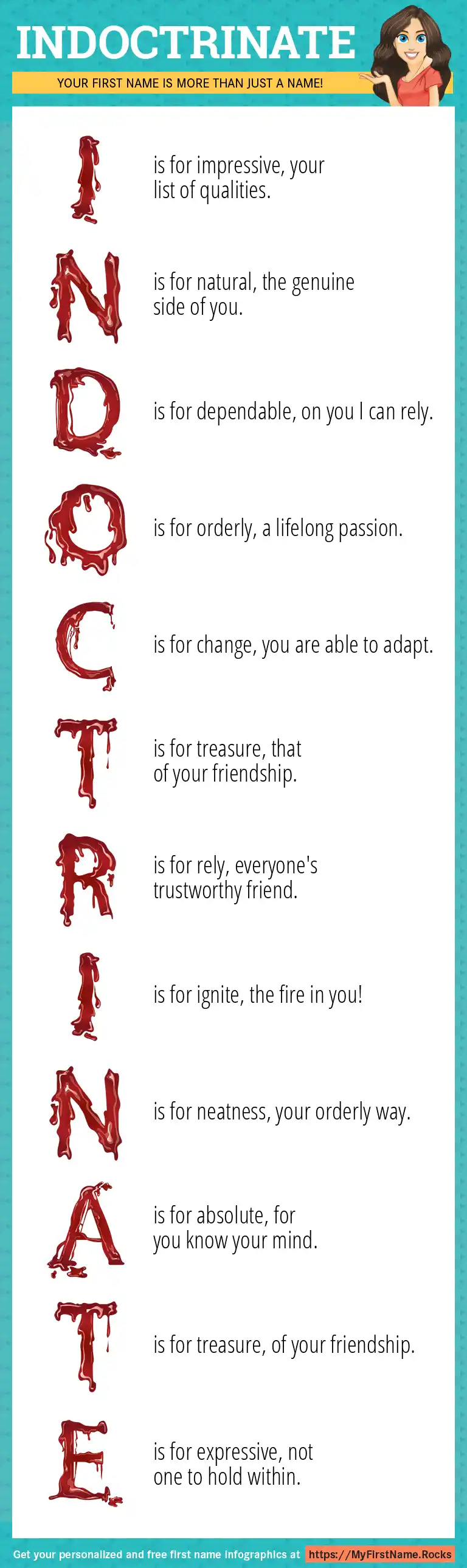 INDOCTRINATE

YOUR FIRST NAME IS MORE THAN JUST A NAME!

I is for impressive, your list of qualities.

N is for natural, the genuine side of you.

D is for dependable, on you I can rely.

O is for orderly, a lifelong passion.

C is for change, you are able to adapt.

T is for treasure, that of your friendship.

R is for rely, everyone's trustworthy friend.

I is for ignite, the fire in you!

N is for neatness, your orderly way.

A is for absolute, for you know your mind.

T is for treasure, of your friendship.

E is for expressive, not one to hold within.

Get your personalized and free first name infographics at https://MyFirstName.Rocks