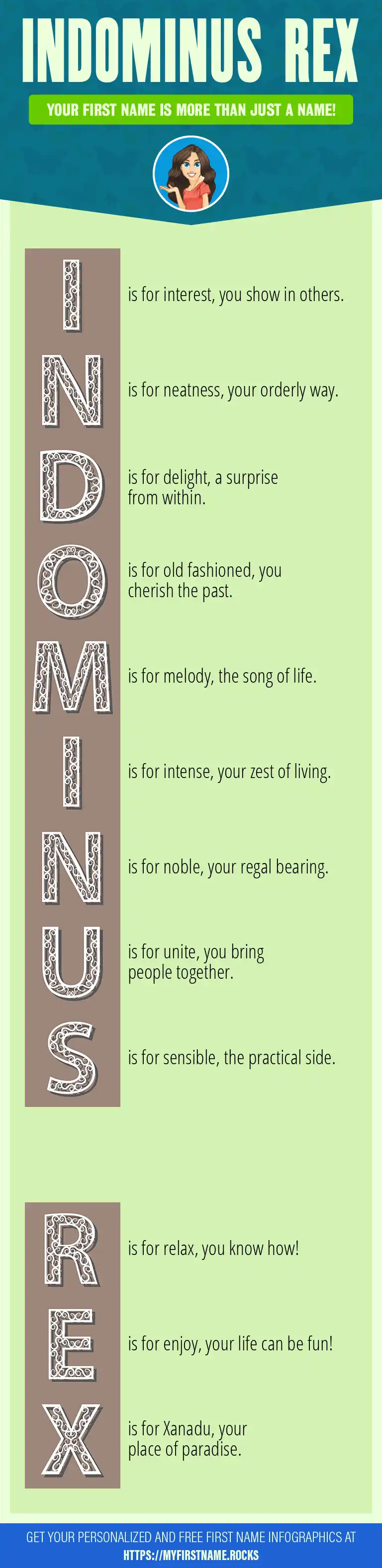 INDOMINUS REX

YOUR FIRST NAME IS MORE THAN JUST A NAME!

I is for interest, you show in others.

N is for neatness, your orderly way.

D is for delight, a surprise from within.

O is for old fashioned, you cherish the past.

M is for melody, the song of life.

I is for intense, your zest of living.

N is for noble, your regal bearing.

U is for unite, you bring people together.

S is for sensible, the practical side.

R is for relax, you know how!

E is for enjoy, your life can be fun!

X is for Xanadu, your place of paradise.

GET YOUR PERSONALIZED AND FREE FIRST NAME INFOGRAPHICS AT HTTPS://MYFIRSTNAME.ROCKS