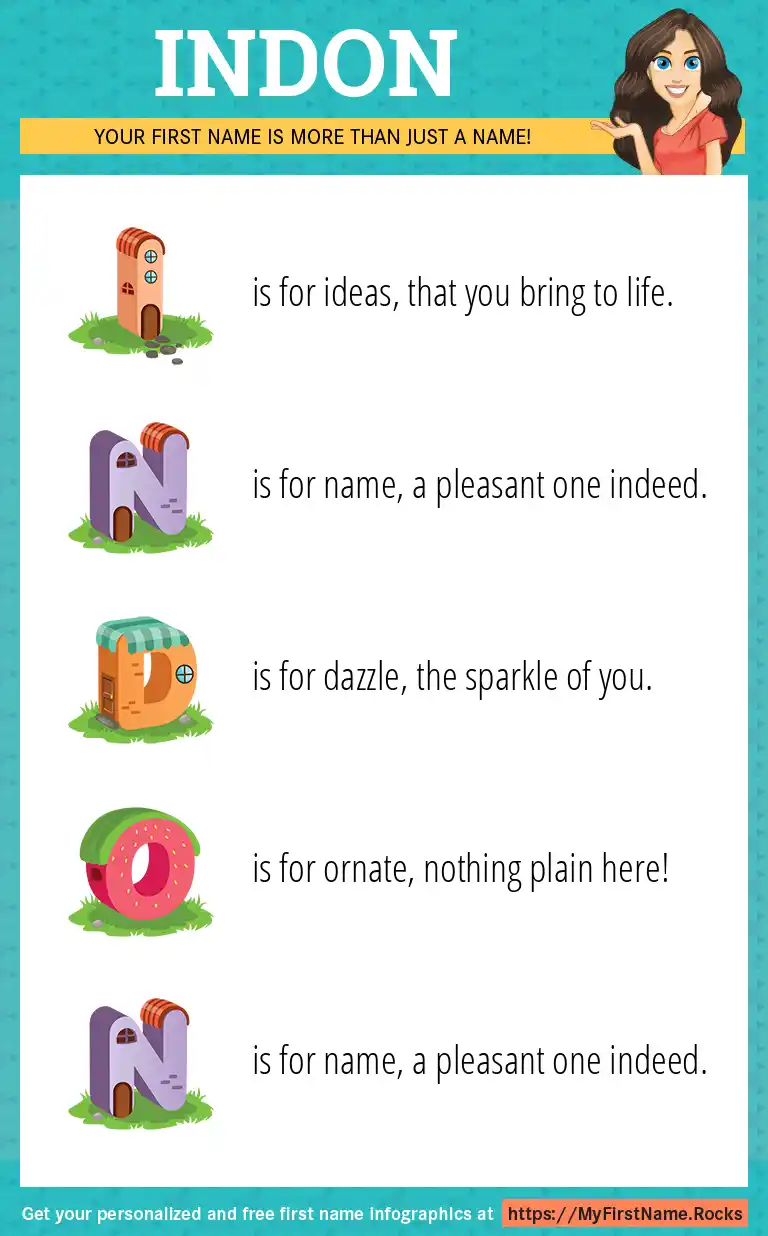 INDON

YOUR FIRST NAME IS MORE THAN JUST A NAME!

I is for ideas, that you bring to life.

N is for name, a pleasant one indeed.

D is for dazzle, the sparkle of you.

O is for ornate, nothing plain here!

N is for name, a pleasant one indeed.

Get your personalized and free first name infographics at https://MyFirstName.Rocks