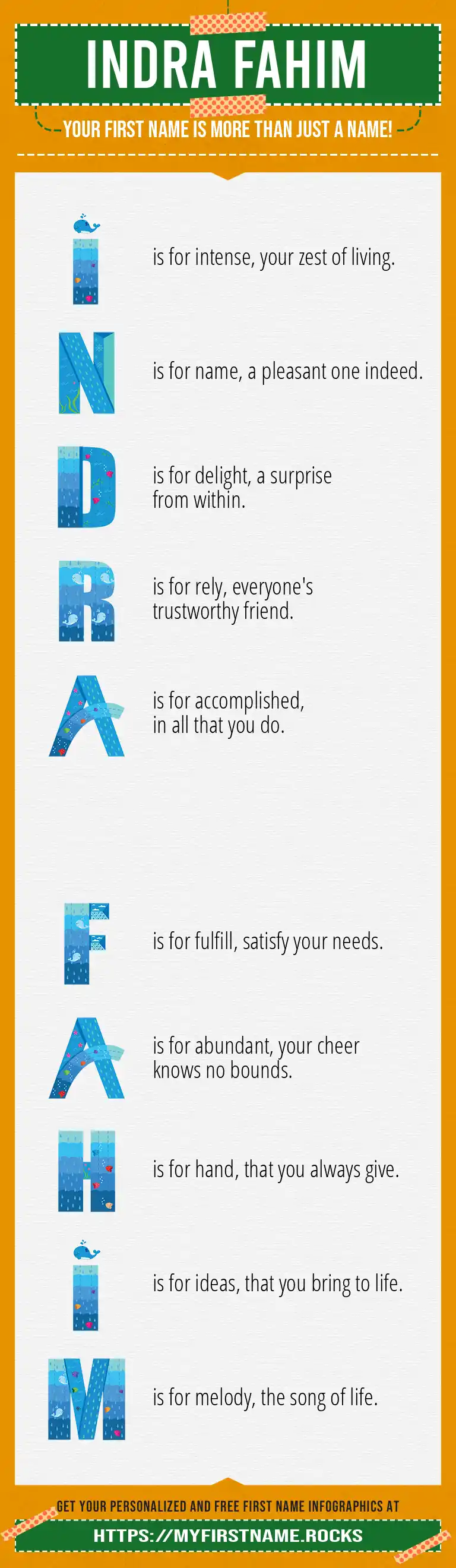 INDRA FAHIM

YOUR FIRST NAME IS MORE THAN JUST A NAME!

I is for intense, your zest of living.

N is for name, a pleasant one indeed.

D is for delight, a surprise from within.

R is for rely, everyone's trustworthy friend.

A is for accomplished, in all that you do.

F is for fulfill, satisfy your needs.

A is for abundant, your cheer knows no bounds.

H is for hand, that you always give.

I is for ideas, that you bring to life.

M is for melody, the song of life.

GET YOUR PERSONALIZED AND FREE FIRST NAME INFOGRAPHICS AT

HTTPS://MYFIRSTNAME.ROCKS