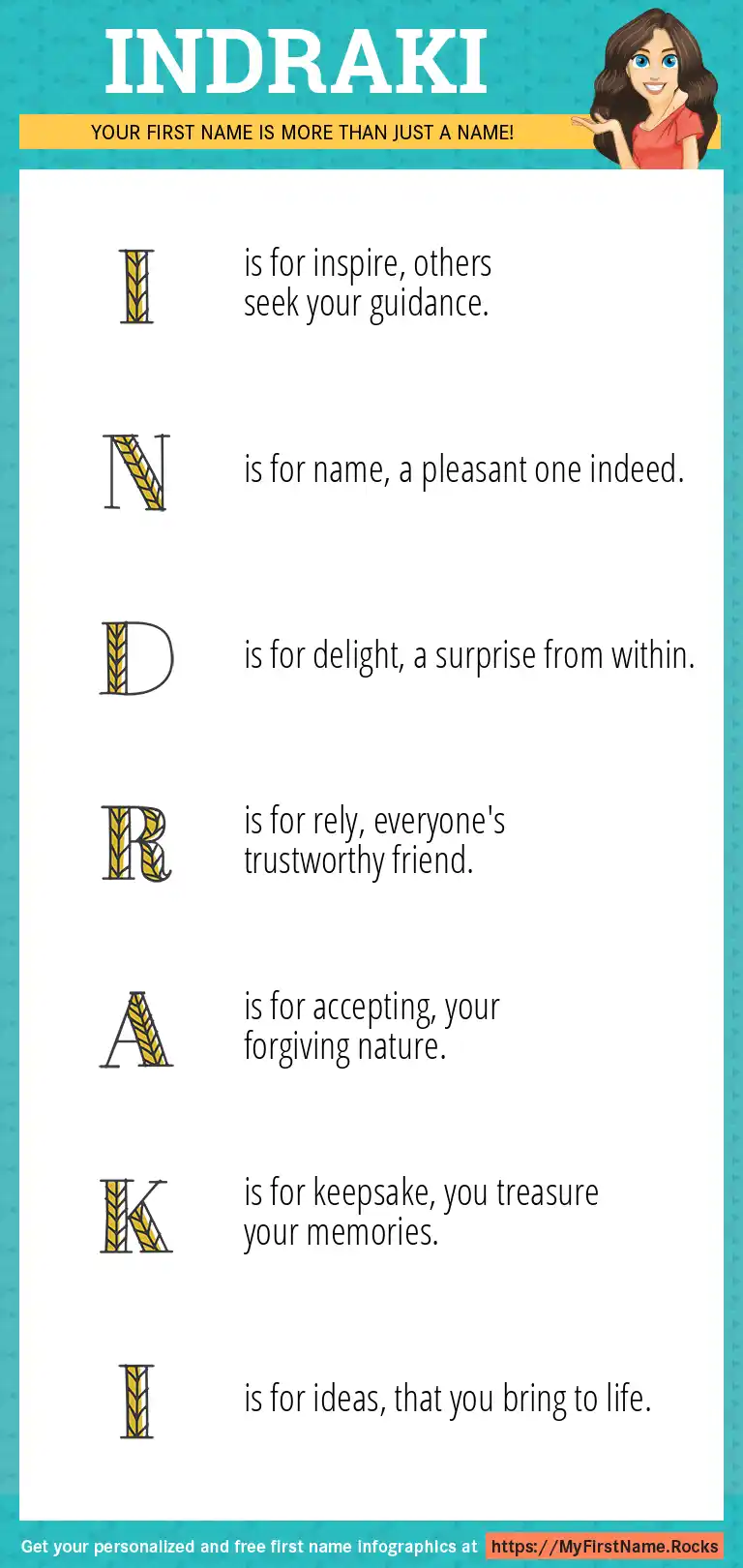 INDRAKI

YOUR FIRST NAME IS MORE THAN JUST A NAME!

I is for inspire, others seek your guidance.

N is for name, a pleasant one indeed.

D is for delight, a surprise from within.

R is for rely, everyone's trustworthy friend.

A is for accepting, your forgiving nature.

K is for keepsake, you treasure your memories.

I is for ideas, that you bring to life.

Get your personalized and free first name infographics at https://MyFirstName.Rocks