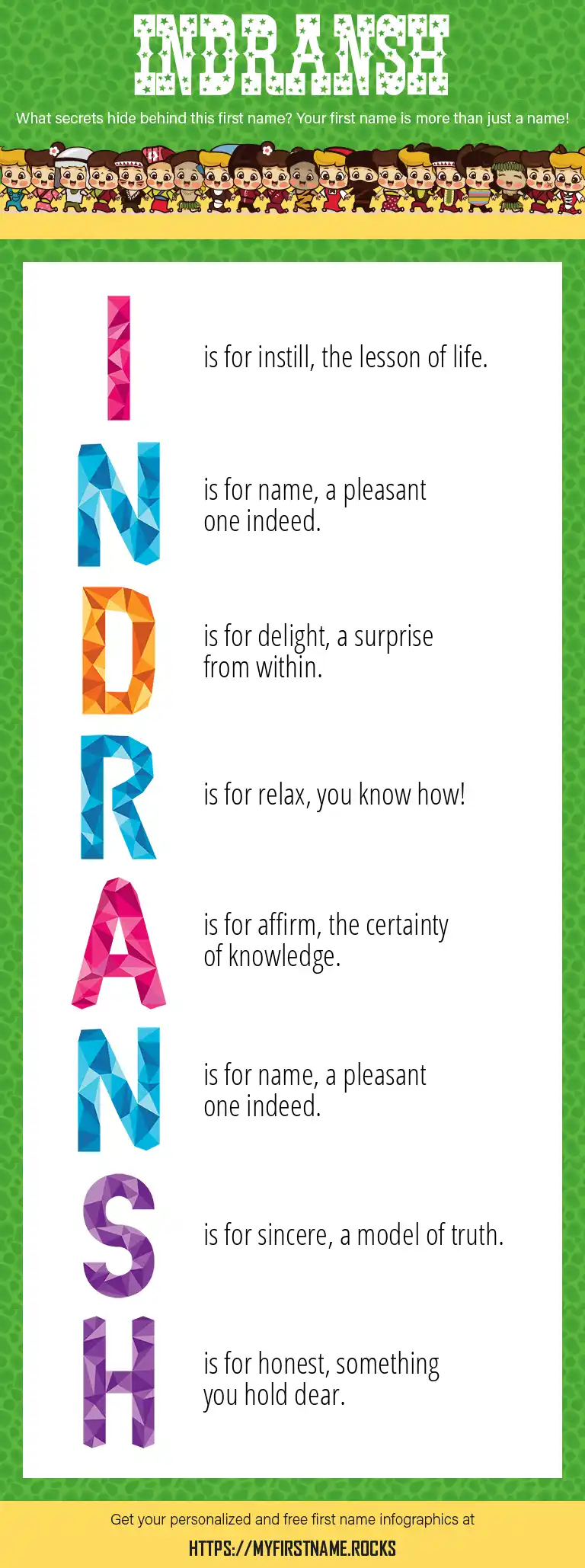 INDRANSH

What secrets hide behind this first name? Your first name is more than just a name!

I is for instill, the lesson of life.

N is for name, a pleasant one indeed.

D is for delight, a surprise from within.

R is for relax, you know how!

A is for affirm, the certainty of knowledge.

N is for name, a pleasant one indeed.

S is for sincere, a model of truth.

H is for honest, something you hold dear.

Get your personalized and free first name infographics at

HTTPS://MYFIRSTNAME.ROCKS