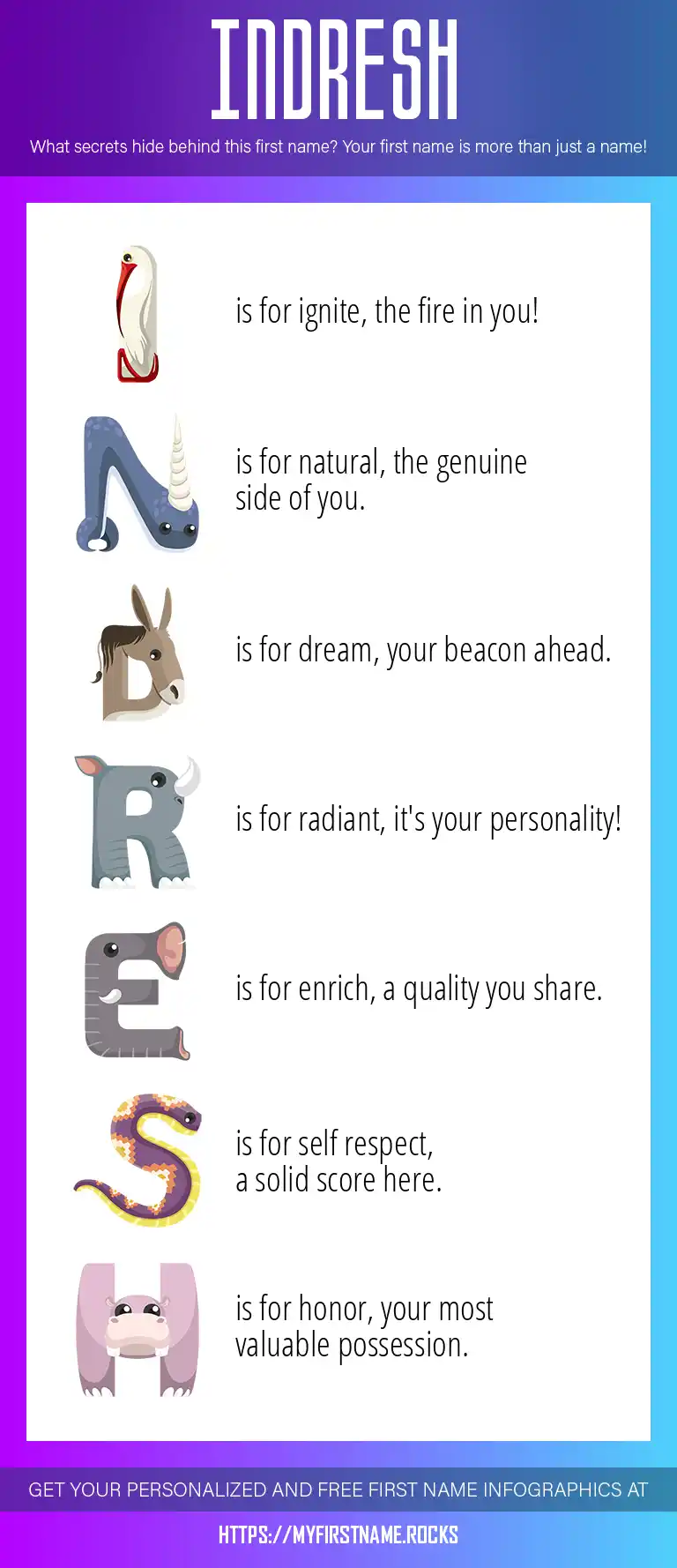 INDRESH

What secrets hide behind this first name? Your first name is more than just a name!

I is for ignite, the fire in you!

N is for natural, the genuine side of you.

D is for dream, your beacon ahead.

R is for radiant, it's your personality!

E is for enrich, a quality you share.

S is for self respect, a solid score here.

H is for honor, your most valuable possession.

GET YOUR PERSONALIZED AND FREE FIRST NAME INFOGRAPHICS AT

HTTPS://MYFIRSTNAME.ROCKS