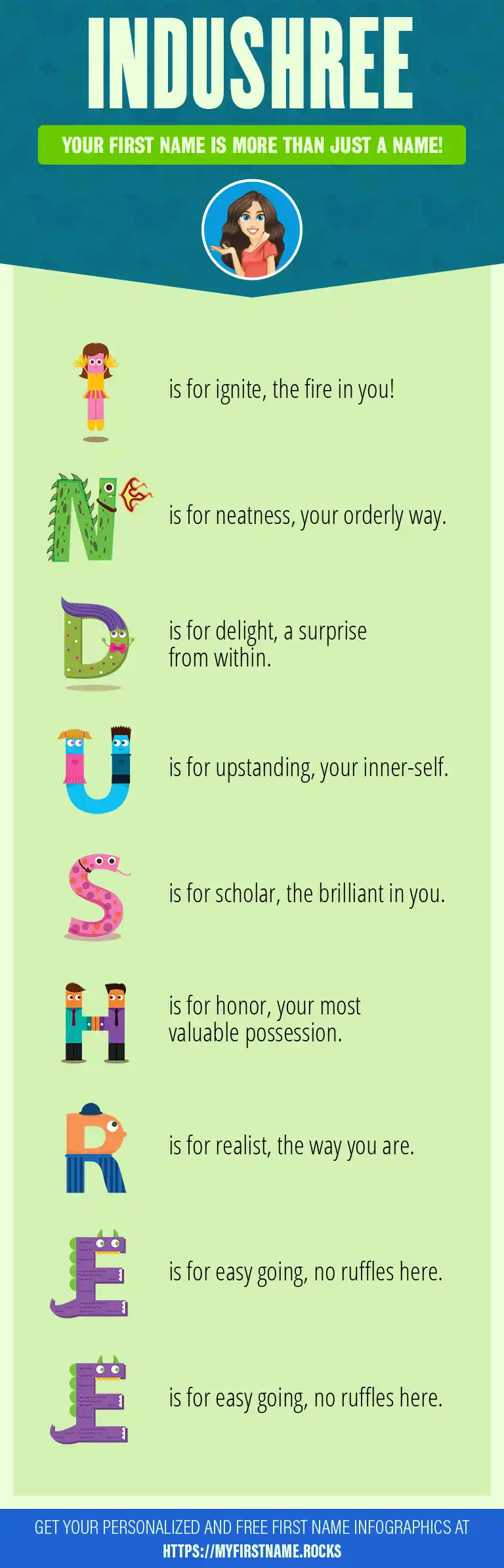 INDUSHREE

YOUR FIRST NAME IS MORE THAN JUST A NAME!

I is for ignite, the fire in you!

N is for neatness, your orderly way.

D is for delight, a surprise from within.

U is for upstanding, your inner-self.

S is for scholar, the brilliant in you.

H is for honor, your most valuable possession.

R is for realist, the way you are.

E is for easy going, no ruffles here.

E is for easy going, no ruffles here.

GET YOUR PERSONALIZED AND FREE FIRST NAME INFOGRAPHICS AT HTTPS://MYFIRSTNAME.ROCKS