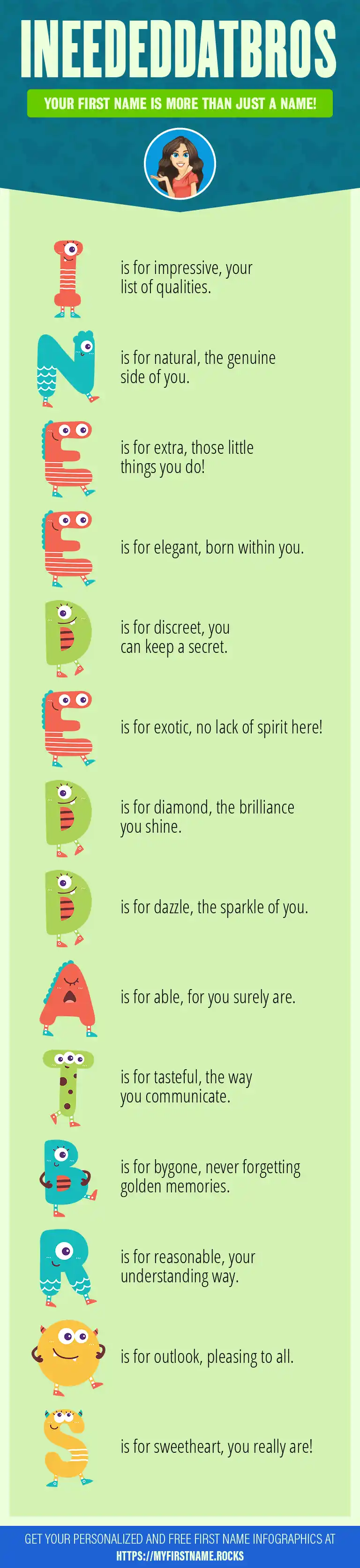 INEEDEDDATBROS

YOUR FIRST NAME IS MORE THAN JUST A NAME!

I is for impressive, your list of qualities.

N is for natural, the genuine side of you.

E is for extra, those little things you do!

E is for elegant, born within you.

D is for discreet, you can keep a secret.

E is for exotic, no lack of spirit here!

D is for diamond, the brilliance you shine.

D is for dazzle, the sparkle of you.

A is for able, for you surely are.

T is for tasteful, the way you communicate.

B is for bygone, never forgetting golden memories.

R is for reasonable, your understanding way.

O is for outlook, pleasing to all.

S is for sweetheart, you really are!

GET YOUR PERSONALIZED AND FREE FIRST NAME INFOGRAPHICS AT HTTPS://MYFIRSTNAME.ROCKS