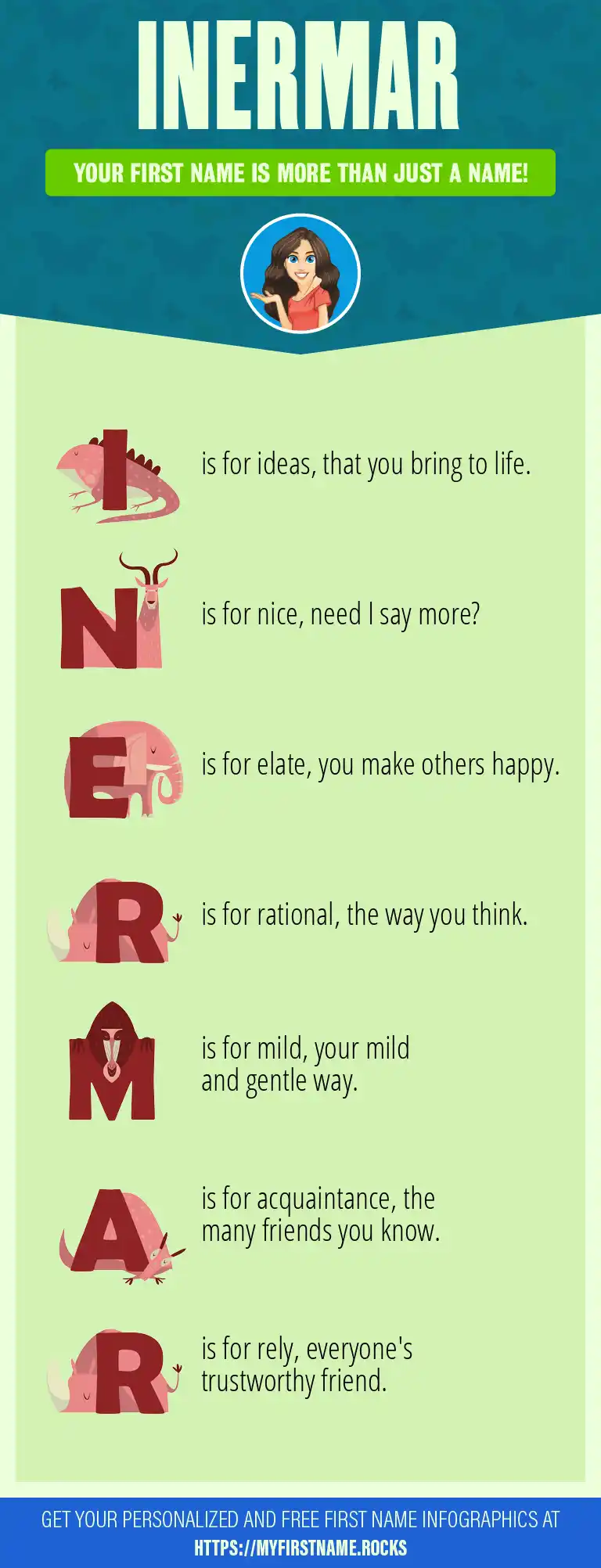 INERMAR

YOUR FIRST NAME IS MORE THAN JUST A NAME!

I is for ideas, that you bring to life.

N is for nice, need I say more?

E is for elate, you make others happy.

R is for rational, the way you think.

M is for mild, your mild and gentle way.

A is for acquaintance, the many friends you know.

R is for rely, everyone's trustworthy friend.

GET YOUR PERSONALIZED AND FREE FIRST NAME INFOGRAPHICS AT HTTPS://MYFIRSTNAME.ROCKS