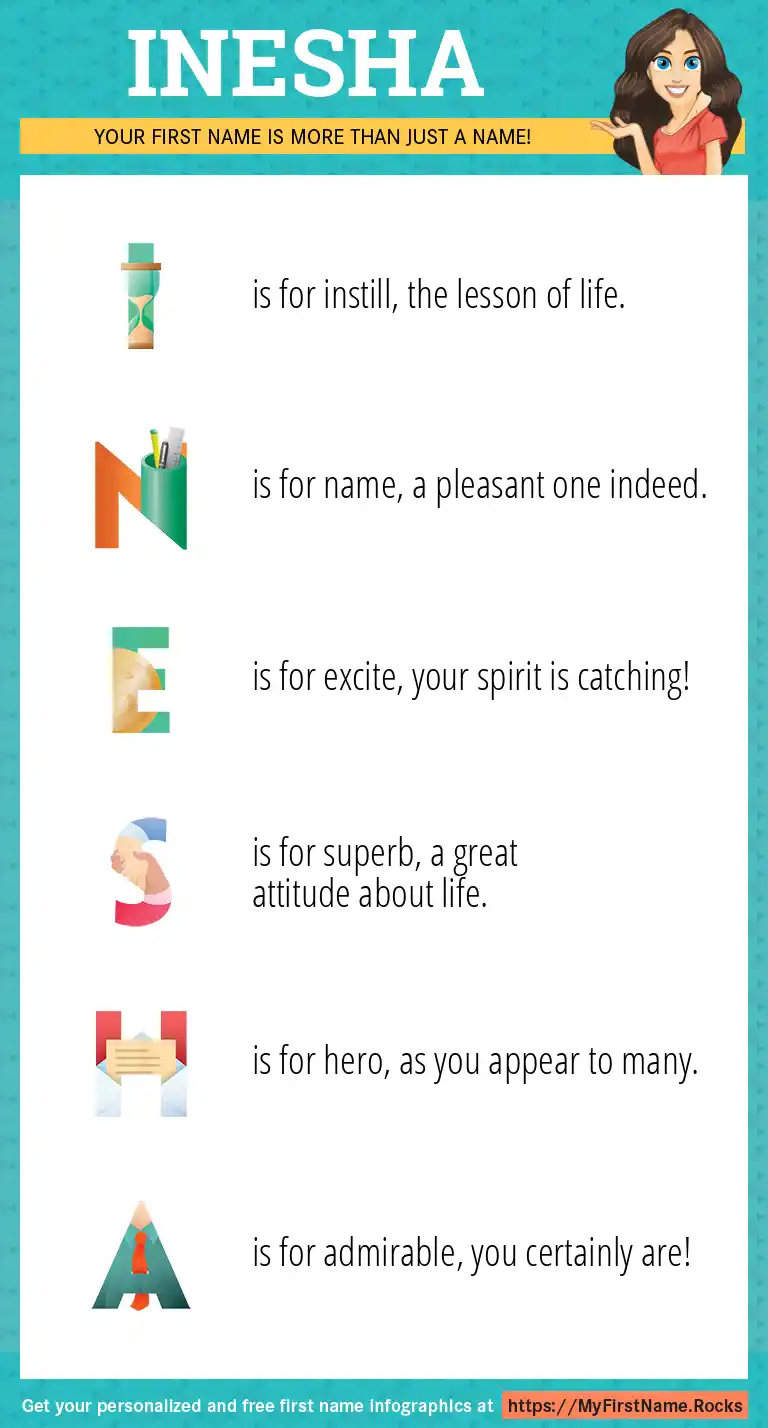 INESHA

YOUR FIRST NAME IS MORE THAN JUST A NAME!

I is for instill, the lesson of life.

N is for name, a pleasant one indeed.

E is for excite, your spirit is catching!

S is for superb, a great attitude about life.

H is for hero, as you appear to many.

A is for admirable, you certainly are!

Get your personalized and free first name infographics at https://MyFirstName.Rocks