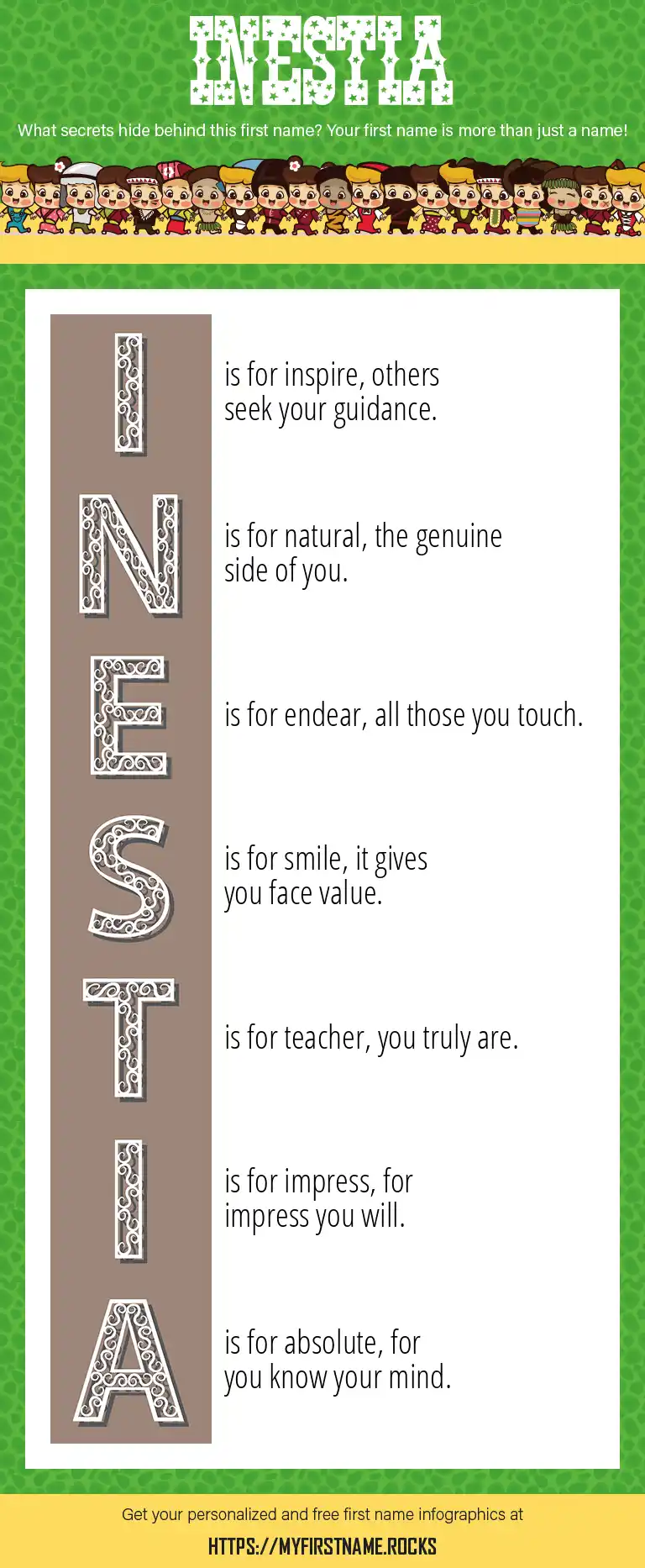 INESTIA

What secrets hide behind this first name? Your first name is more than just a name!

I is for inspire, others seek your guidance.

N is for natural, the genuine side of you.

E is for endear, all those you touch.

S is for smile, it gives you face value.

T is for teacher, you truly are.

I is for impress, for impress you will.

A is for absolute, for you know your mind.

Get your personalized and free first name infographics at

HTTPS://MYFIRSTNAME.ROCKS