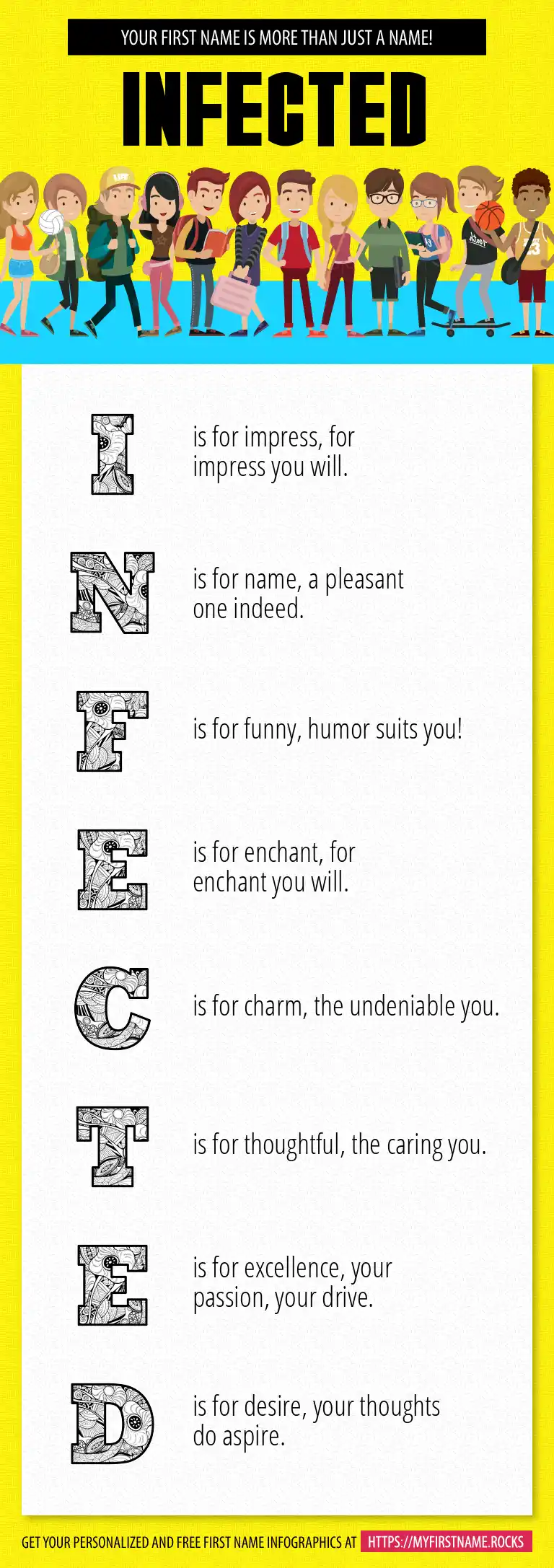 YOUR FIRST NAME IS MORE THAN JUST A NAME!

INFECTED

I is for impress, for impress you will.

N is for name, a pleasant one indeed.

F is for funny, humor suits you!

E is for enchant, for enchant you will.

C is for charm, the undeniable you.

T is for thoughtful, the caring you.

E is for excellence, your passion, your drive.

D is for desire, your thoughts do aspire.

GET YOUR PERSONALIZED AND FREE FIRST NAME INFOGRAPHICS AT HTTPS://MYFIRSTNAME.ROCKS