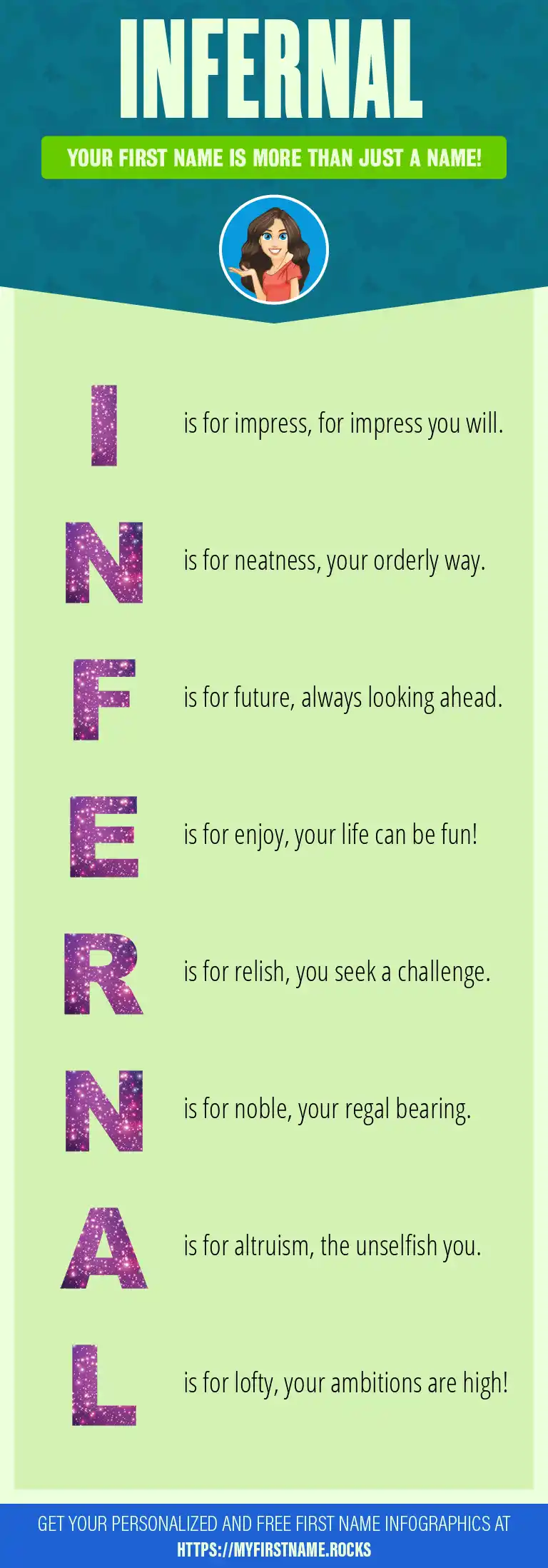 INFERNAL

YOUR FIRST NAME IS MORE THAN JUST A NAME!

I is for impress, for impress you will.

N is for neatness, your orderly way.

F is for future, always looking ahead.

E is for enjoy, your life can be fun!

R is for relish, you seek a challenge.

N is for noble, your regal bearing.

A is for altruism, the unselfish you.

L is for lofty, your ambitions are high!

GET YOUR PERSONALIZED AND FREE FIRST NAME INFOGRAPHICS AT
HTTPS://MYFIRSTNAME.ROCKS