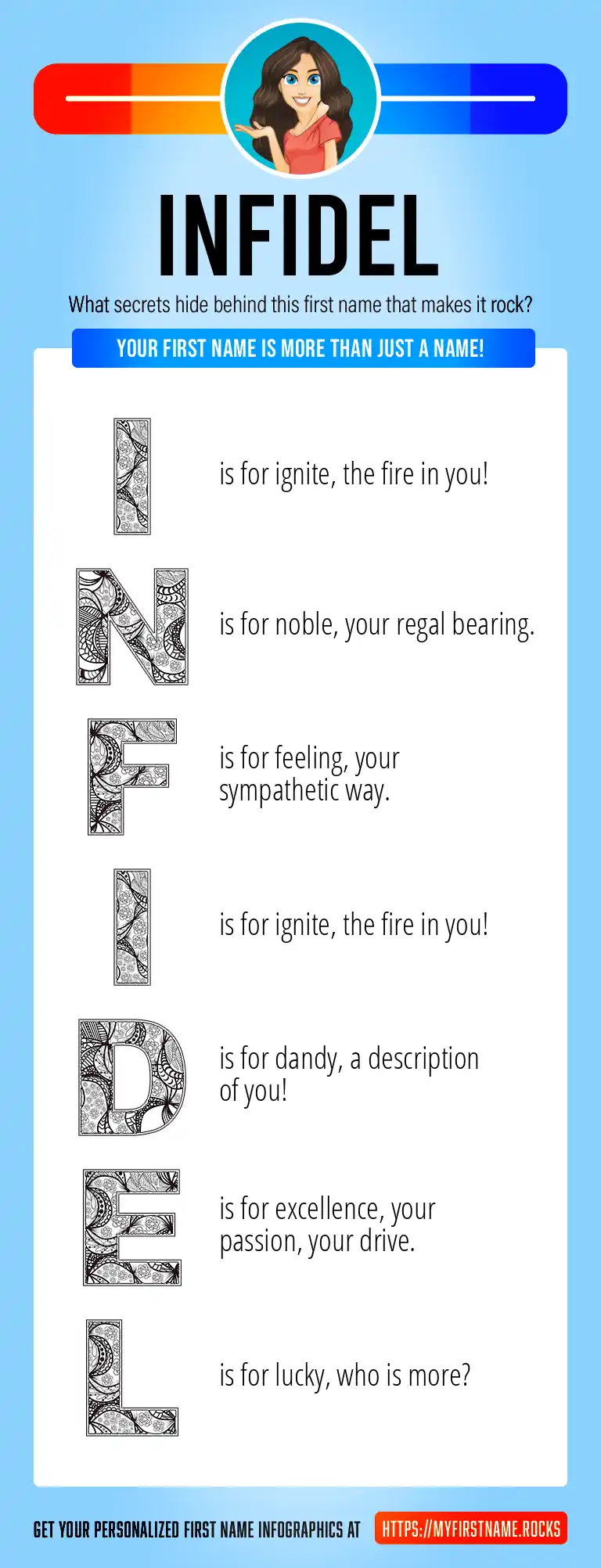 INFIDEL

What secrets hide behind this first name that makes it rock?

YOUR FIRST NAME IS MORE THAN JUST A NAME!

I is for ignite, the fire in you!

N is for noble, your regal bearing.

F is for feeling, your sympathetic way.

I is for ignite, the fire in you!

D is for dandy, a description of you!

E is for excellence, your passion, your drive.

L is for lucky, who is more?

GET YOUR PERSONALIZED FIRST NAME INFOGRAPHICS AT HTTPS://MYFIRSTNAME.ROCKS