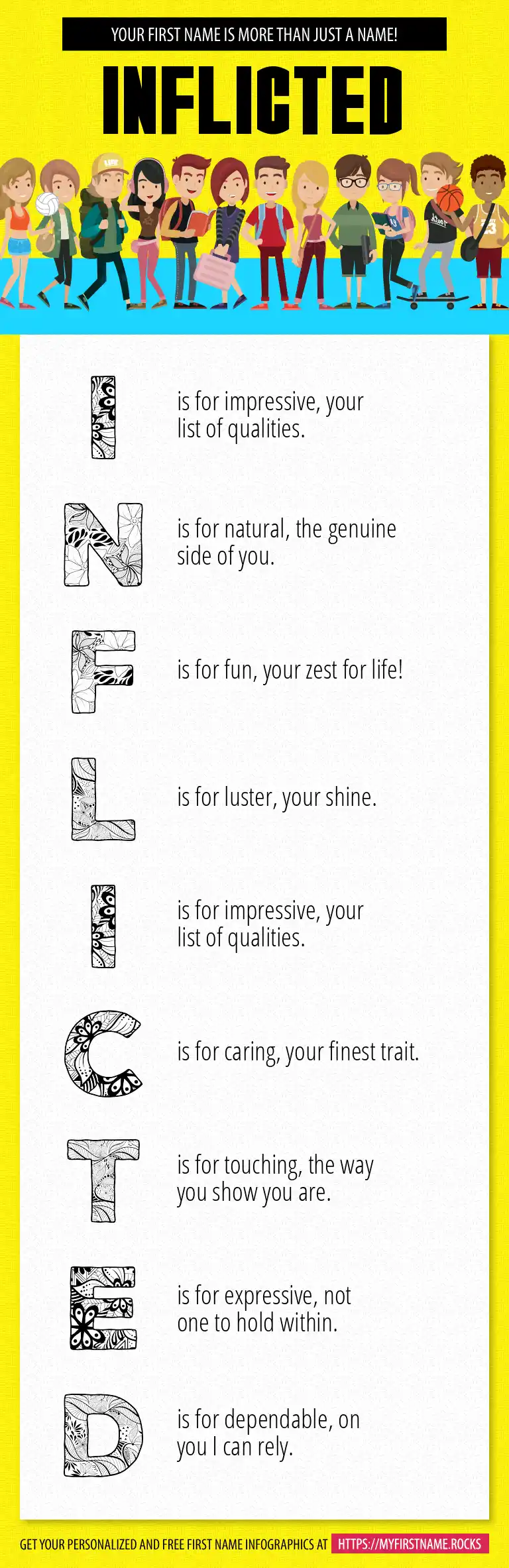 YOUR FIRST NAME IS MORE THAN JUST A NAME!

INFLICTED

I is for impressive, your list of qualities.

N is for natural, the genuine side of you.

F is for fun, your zest for life!

L is for luster, your shine.

I is for impressive, your list of qualities.

C is for caring, your finest trait.

T is for touching, the way you show you are.

E is for expressive, not one to hold within.

D is for dependable, on you I can rely.

GET YOUR PERSONALIZED AND FREE FIRST NAME INFOGRAPHICS AT HTTPS://MYFIRSTNAME.ROCKS