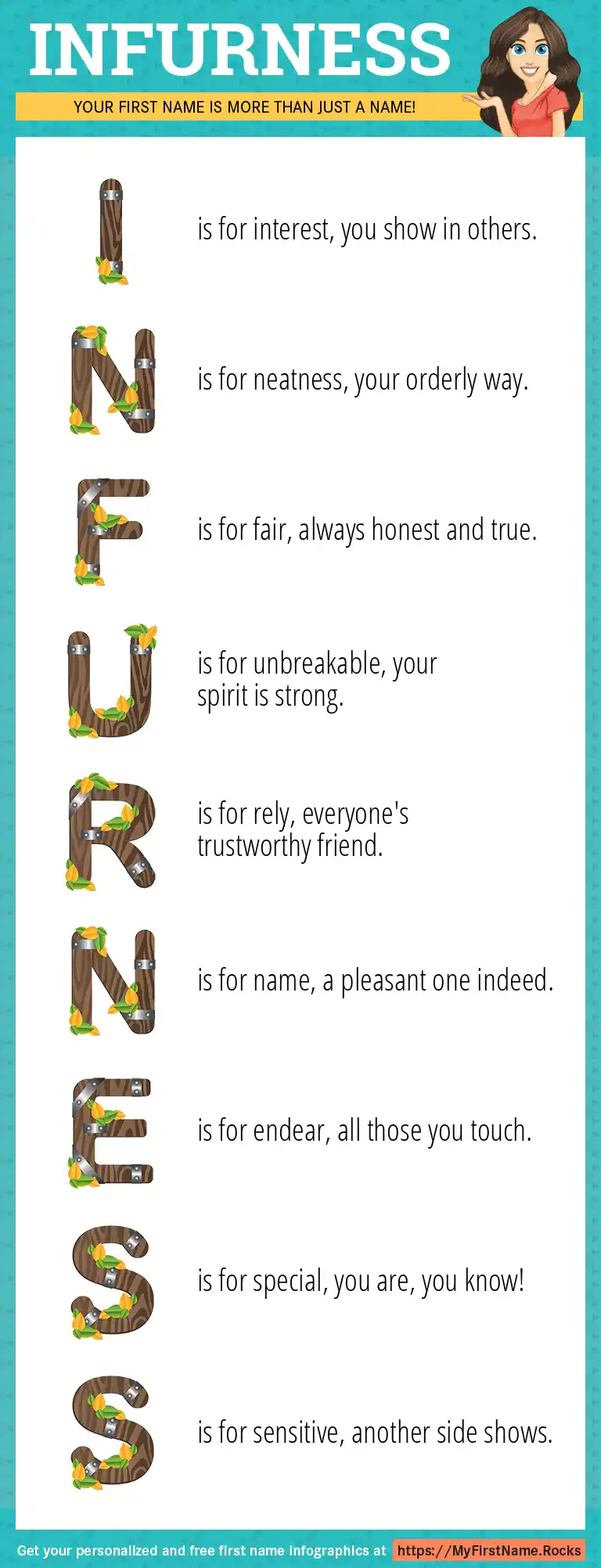 INFURNESS

YOUR FIRST NAME IS MORE THAN JUST A NAME!

I is for interest, you show in others.

N is for neatness, your orderly way.

F is for fair, always honest and true.

U is for unbreakable, your spirit is strong.

R is for rely, everyone's trustworthy friend.

N is for name, a pleasant one indeed.

E is for endear, all those you touch.

S is for special, you are, you know!

S is for sensitive, another side shows.

Get your personalized and free first name infographics at https://MyFirstName.Rocks