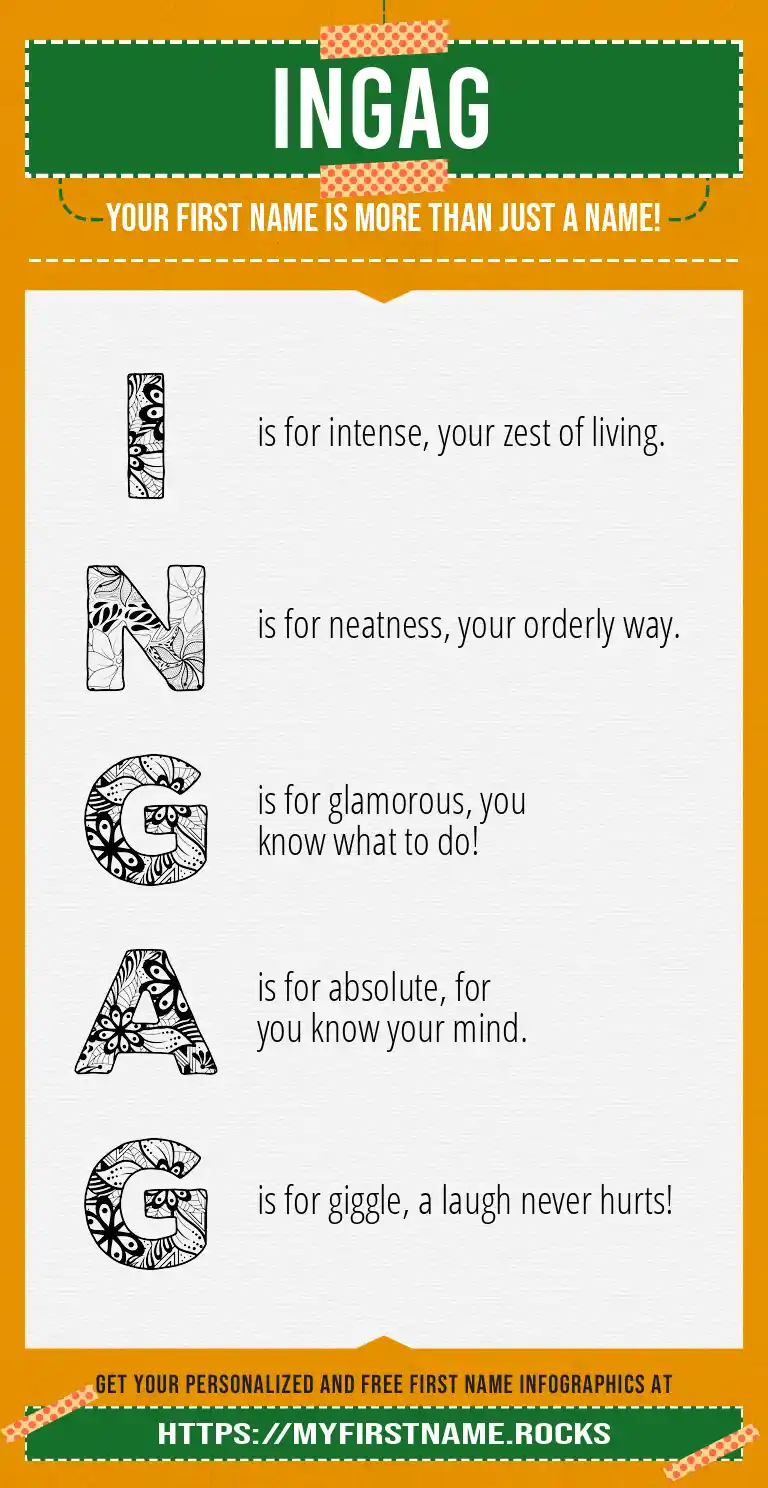 INGAG

YOUR FIRST NAME IS MORE THAN JUST A NAME!

I is for intense, your zest of living.

N is for neatness, your orderly way.

G is for glamorous, you know what to do!

A is for absolute, for you know your mind.

G is for giggle, a laugh never hurts!

GET YOUR PERSONALIZED AND FREE FIRST NAME INFOGRAPHICS AT

HTTPS://MYFIRSTNAME.ROCKS