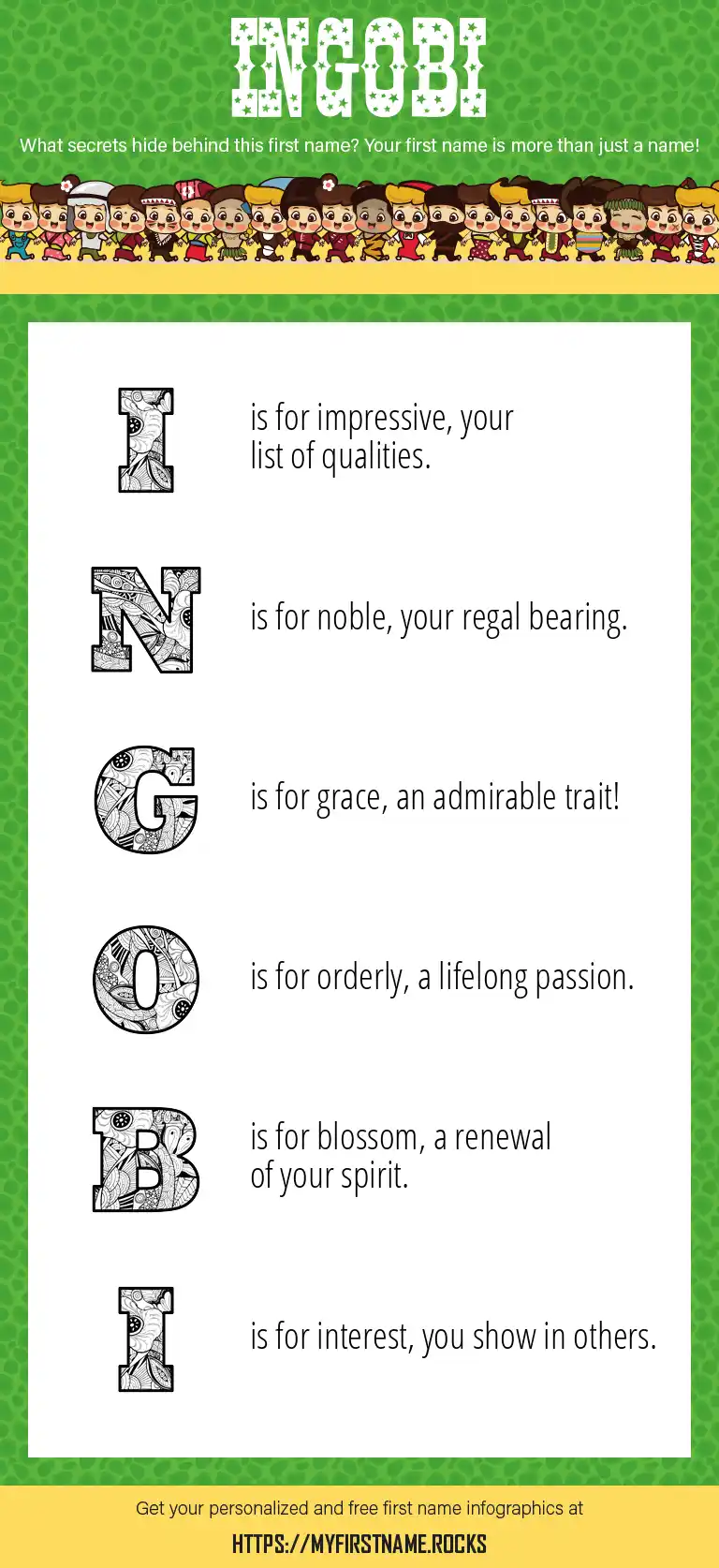 INGOBI

What secrets hide behind this first name? Your first name is more than just a name!

I is for impressive, your list of qualities.

N is for noble, your regal bearing.

G is for grace, an admirable trait!

O is for orderly, a lifelong passion.

B is for blossom, a renewal of your spirit.

I is for interest, you show in others.

Get your personalized and free first name infographics at

HTTPS://MYFIRSTNAME.ROCKS