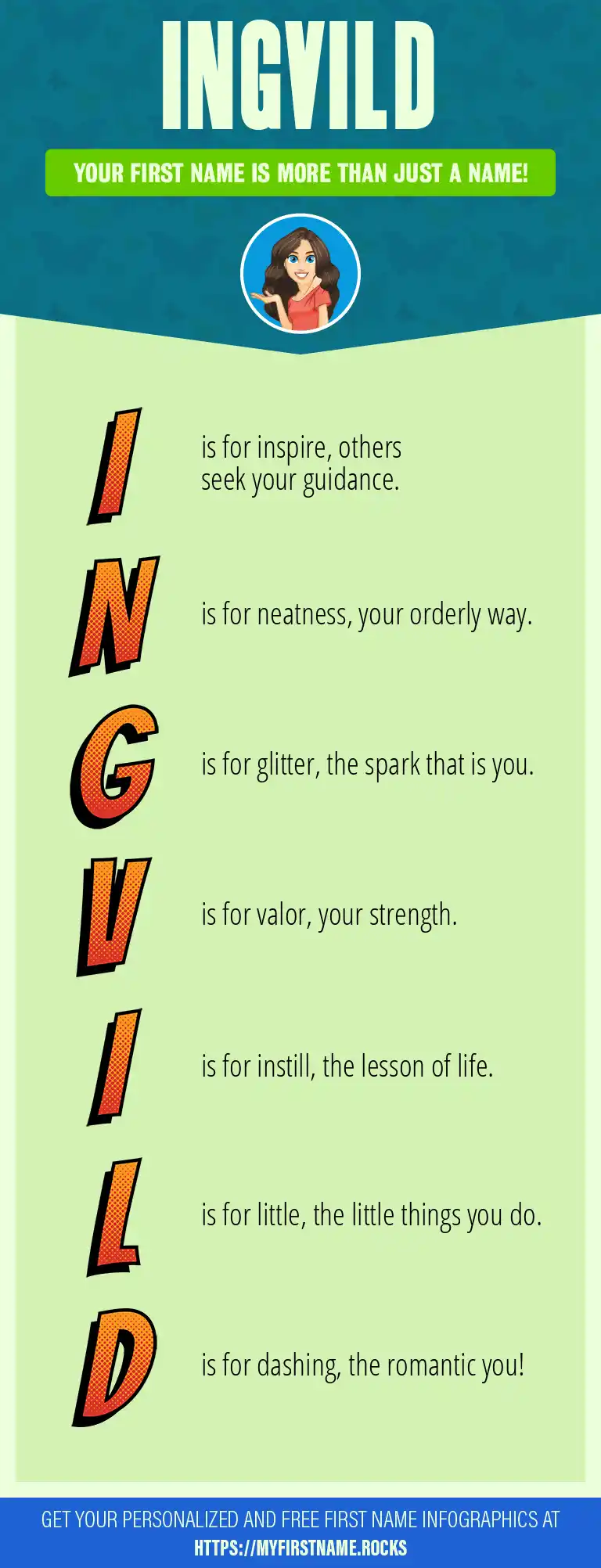 INGVILD

YOUR FIRST NAME IS MORE THAN JUST A NAME!

I is for inspire, others seek your guidance.

N is for neatness, your orderly way.

G is for glitter, the spark that is you.

V is for valor, your strength.

I is for instill, the lesson of life.

L is for little, the little things you do.

D is for dashing, the romantic you!

GET YOUR PERSONALIZED AND FREE FIRST NAME INFOGRAPHICS AT HTTPS://MYFIRSTNAME.ROCKS