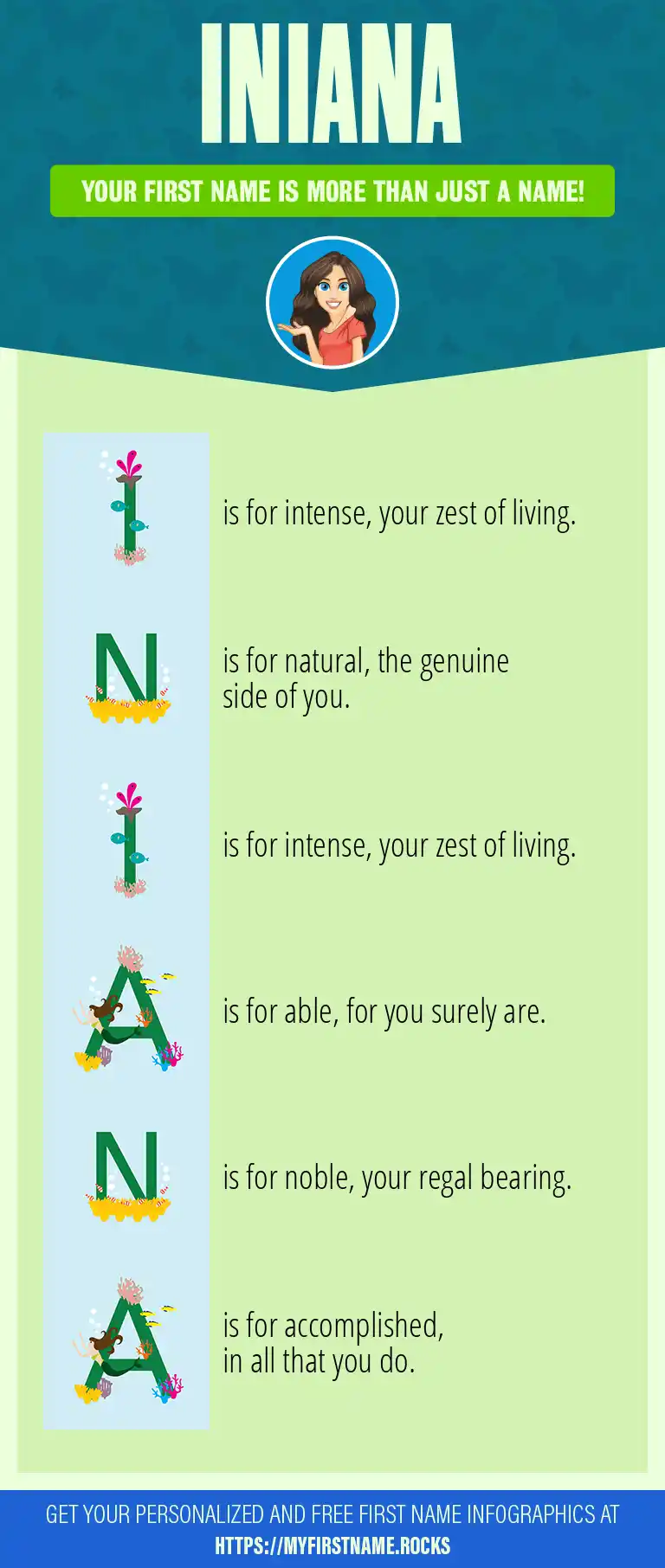 INIANA

YOUR FIRST NAME IS MORE THAN JUST A NAME!

I is for intense, your zest of living.

N is for natural, the genuine side of you.

I is for intense, your zest of living.

A is for able, for you surely are.

N is for noble, your regal bearing.

A is for accomplished, in all that you do.

GET YOUR PERSONALIZED AND FREE FIRST NAME INFOGRAPHICS AT HTTPS://MYFIRSTNAME.ROCKS