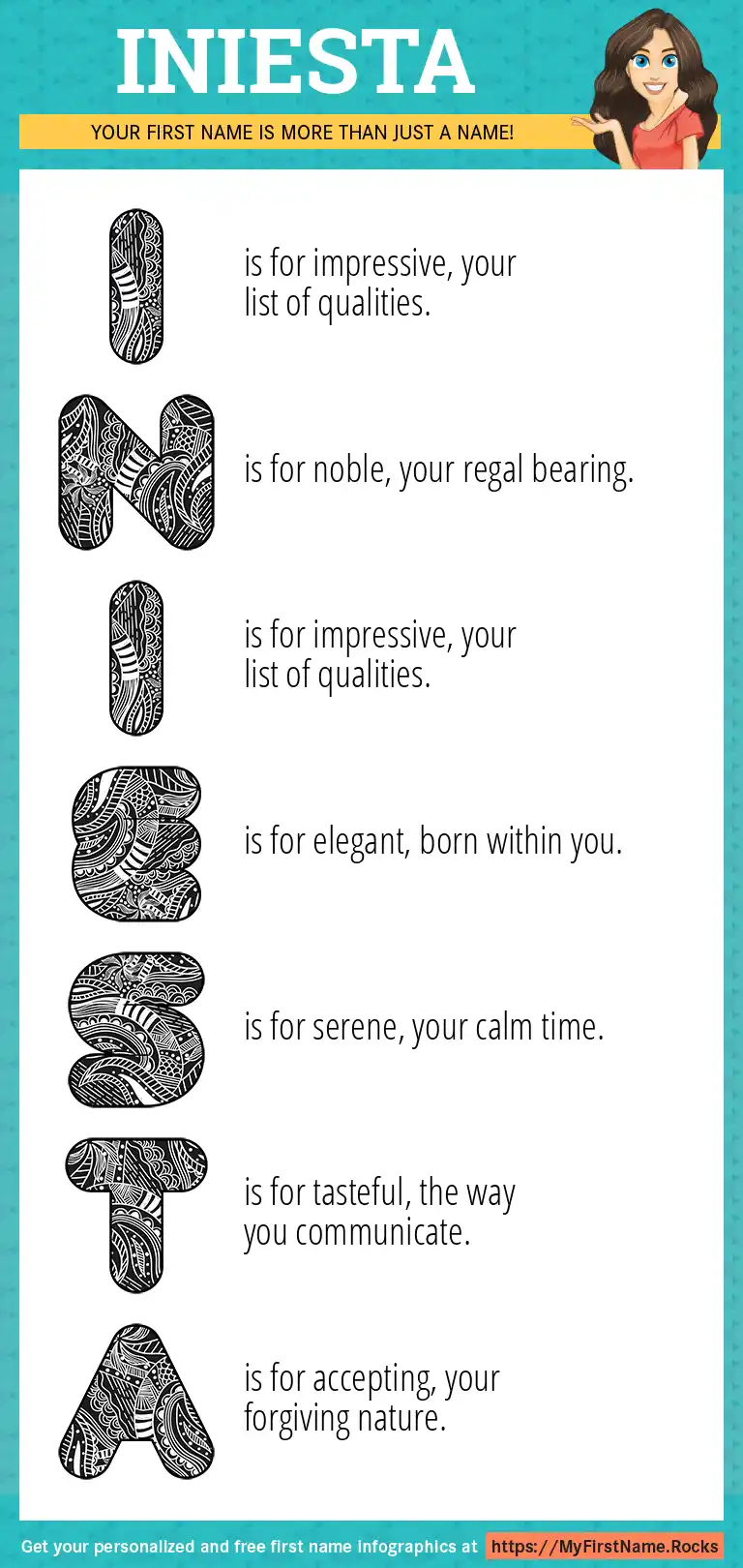 INIESTA

YOUR FIRST NAME IS MORE THAN JUST A NAME!

I is for impressive, your list of qualities.

N is for noble, your regal bearing.

I is for impressive, your list of qualities.

E is for elegant, born within you.

S is for serene, your calm time.

T is for tasteful, the way you communicate.

A is for accepting, your forgiving nature.

Get your personalized and free first name infographics at https://MyFirstName.Rocks