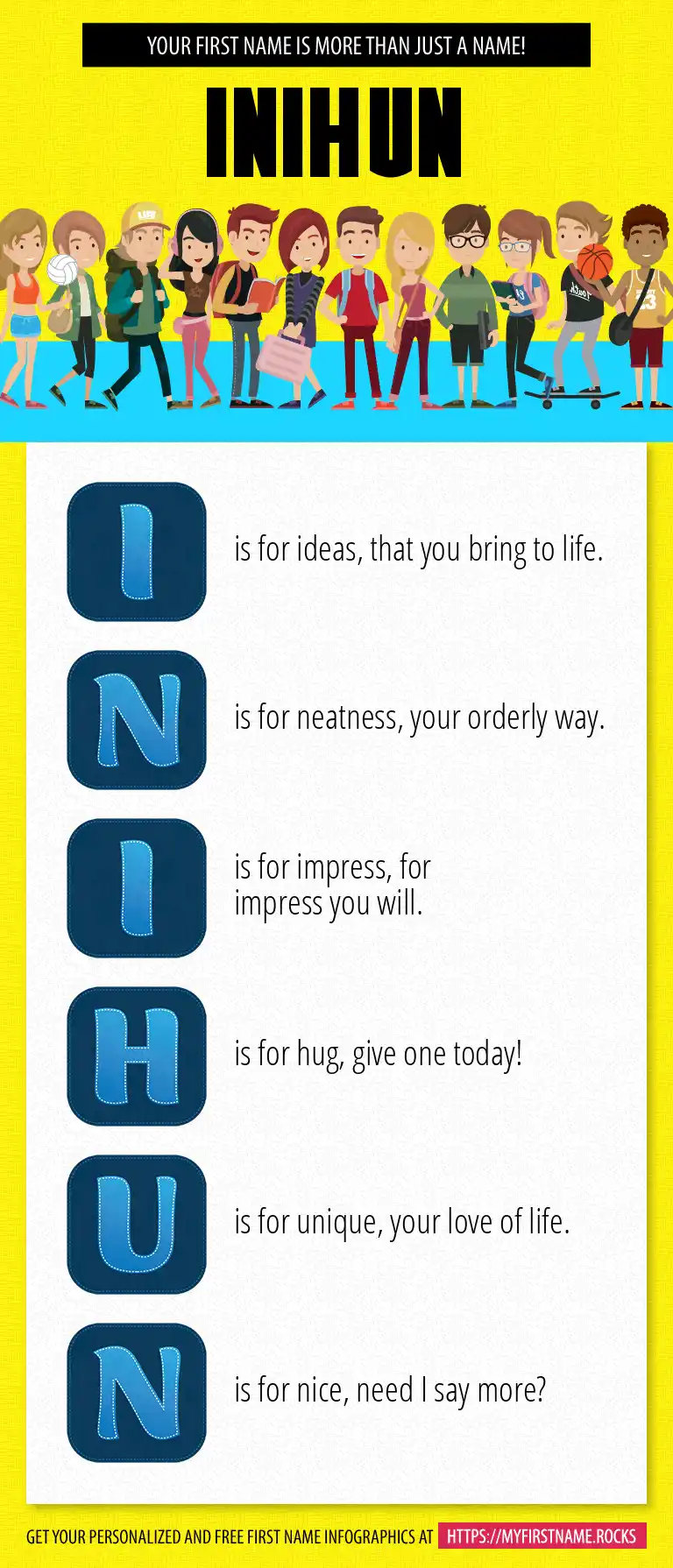 YOUR FIRST NAME IS MORE THAN JUST A NAME!

INIHUN

I is for ideas, that you bring to life.

N is for neatness, your orderly way.

I is for impress, for impress you will.

H is for hug, give one today!

U is for unique, your love of life.

N is for nice, need I say more?

GET YOUR PERSONALIZED AND FREE FIRST NAME INFOGRAPHICS AT HTTPS://MYFIRSTNAME.ROCKS