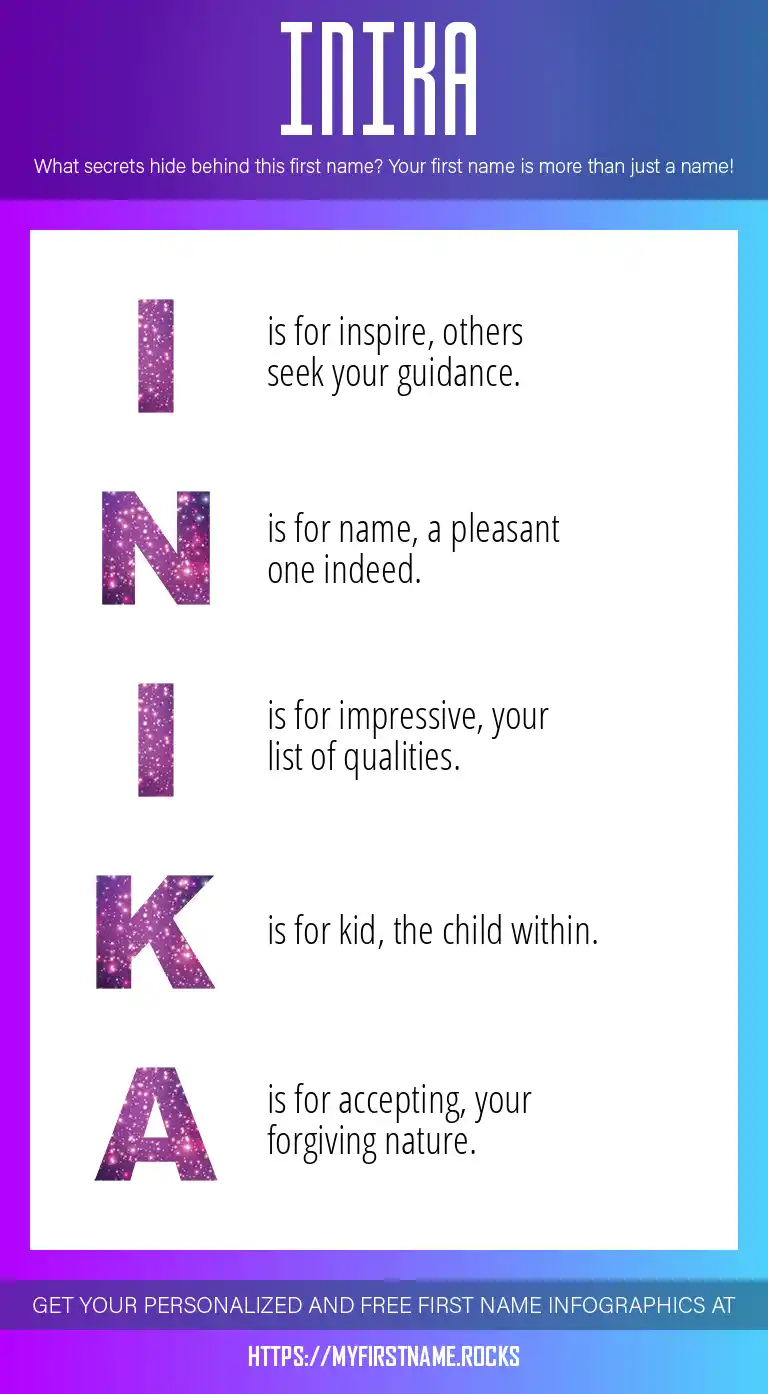 INIKA

What secrets hide behind this first name? Your first name is more than just a name!

I is for inspire, others seek your guidance.

N is for name, a pleasant one indeed.

I is for impressive, your list of qualities.

K is for kid, the child within.

A is for accepting, your forgiving nature.

GET YOUR PERSONALIZED AND FREE FIRST NAME INFOGRAPHICS AT

HTTPS://MYFIRSTNAME.ROCKS