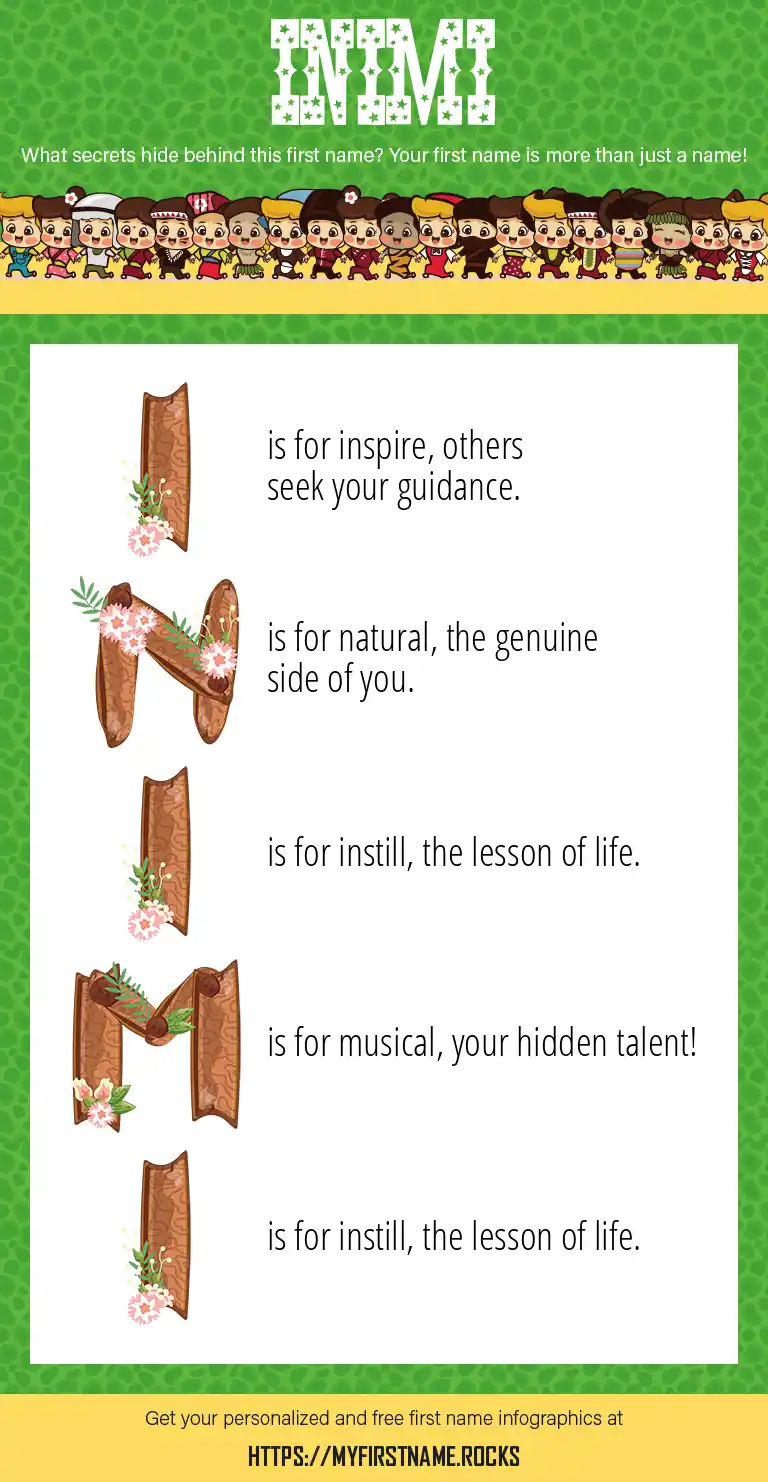 INIMI

What secrets hide behind this first name? Your first name is more than just a name!

I is for inspire, others seek your guidance.

N is for natural, the genuine side of you.

I is for instill, the lesson of life.

M is for musical, your hidden talent!

I is for instill, the lesson of life.

Get your personalized and free first name infographics at

HTTPS://MYFIRSTNAME.ROCKS