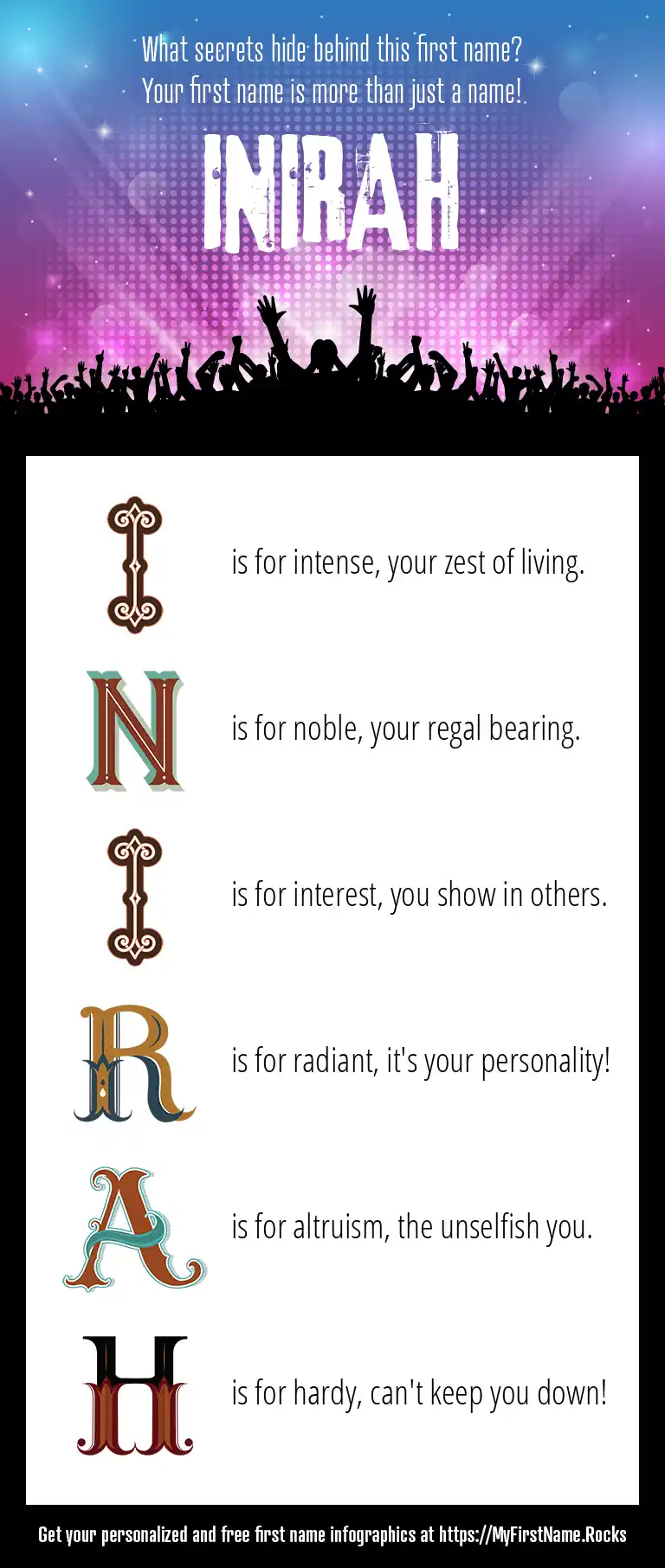 What secrets hide behind this first name?
Your first name is more than just a name!

INIRAH

I is for intense, your zest of living.

N is for noble, your regal bearing.

I is for interest, you show in others.

R is for radiant, it's your personality!

A is for altruism, the unselfish you.

H is for hardy, can't keep you down!

Get your personalized and free first name infographics at https://MyFirstName.Rocks