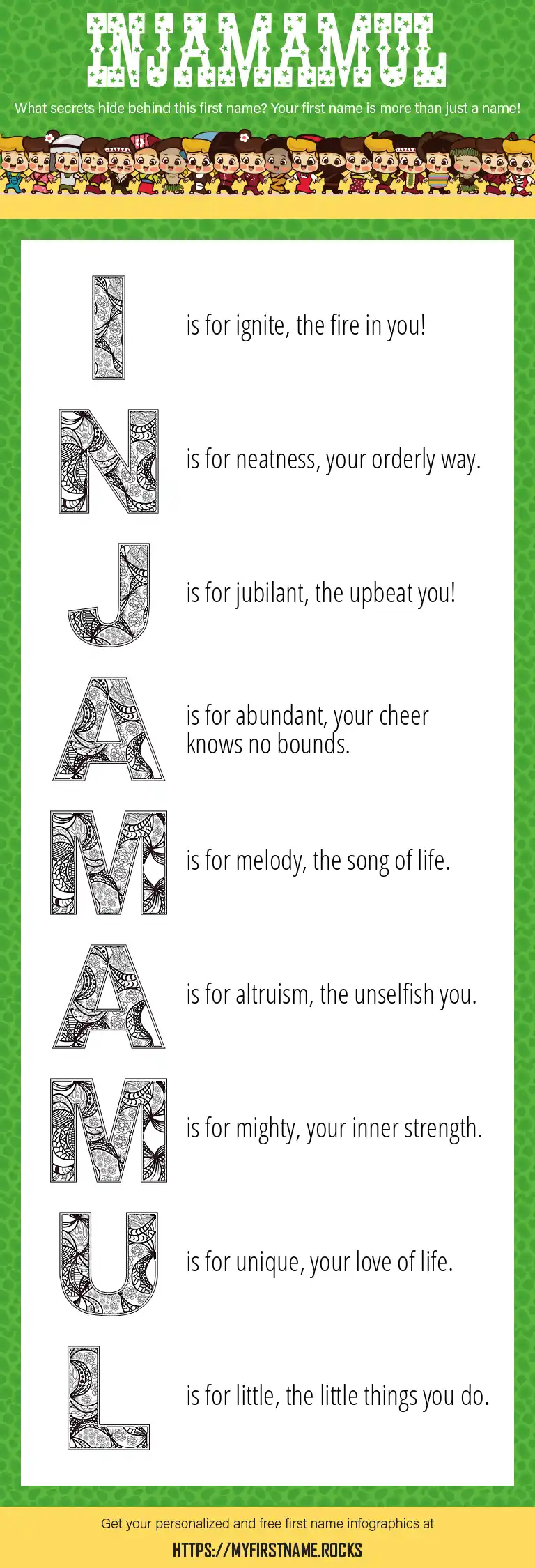 INJAMAMUL

What secrets hide behind this first name? Your first name is more than just a name!

I is for ignite, the fire in you!

N is for neatness, your orderly way.

J is for jubilant, the upbeat you!

A is for abundant, your cheer knows no bounds.

M is for melody, the song of life.

A is for altruism, the unselfish you.

M is for mighty, your inner strength.

U is for unique, your love of life.

L is for little, the little things you do.

Get your personalized and free first name infographics at

HTTPS://MYFIRSTNAME.ROCKS