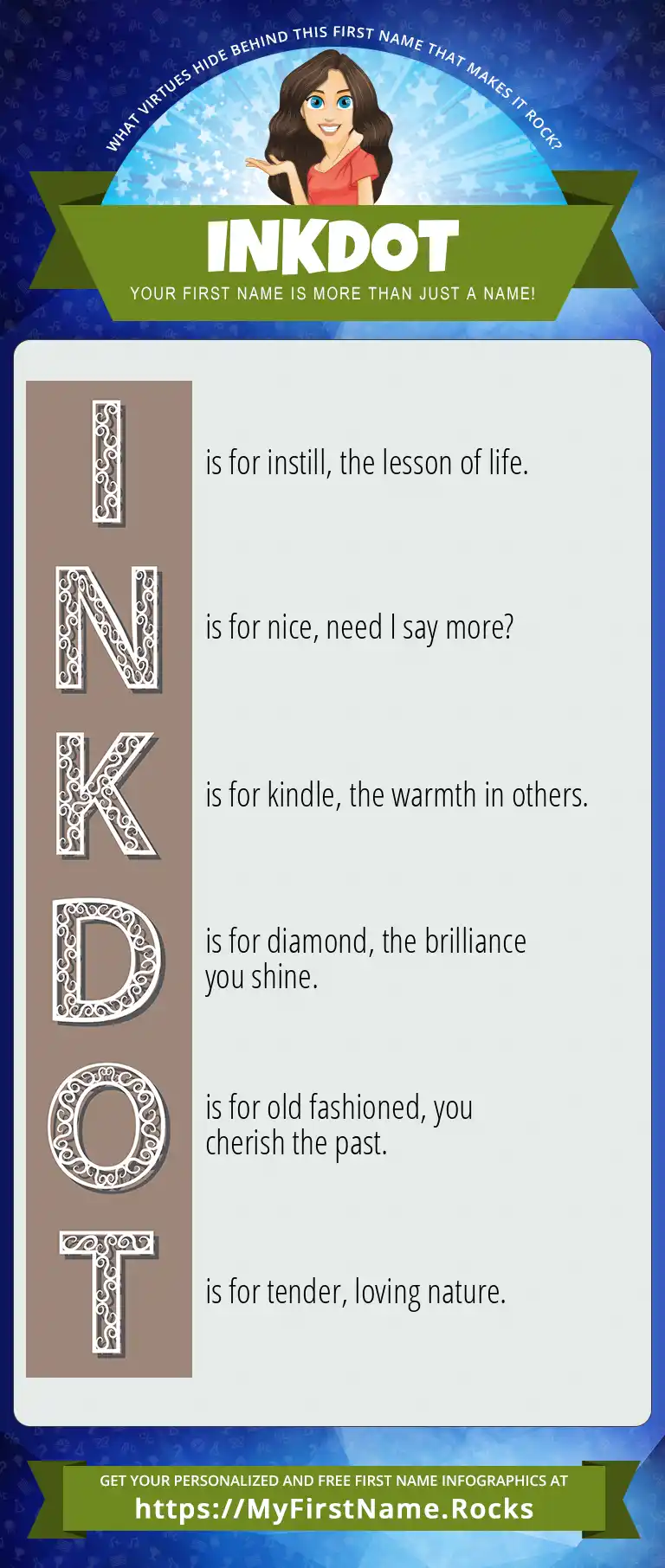 WHAT VIRTUES HIDE BEHIND THIS FIRST NAME THAT MAKES IT ROCK?

INKDOT

YOUR FIRST NAME IS MORE THAN JUST A NAME!

I is for instill, the lesson of life.

N is for nice, need I say more?

K is for kindle, the warmth in others.

D is for diamond, the brilliance you shine.

O is for old fashioned, you cherish the past.

T is for tender, loving nature.

GET YOUR PERSONALIZED AND FREE FIRST NAME INFOGRAPHICS AT

https://MyFirstName.Rocks