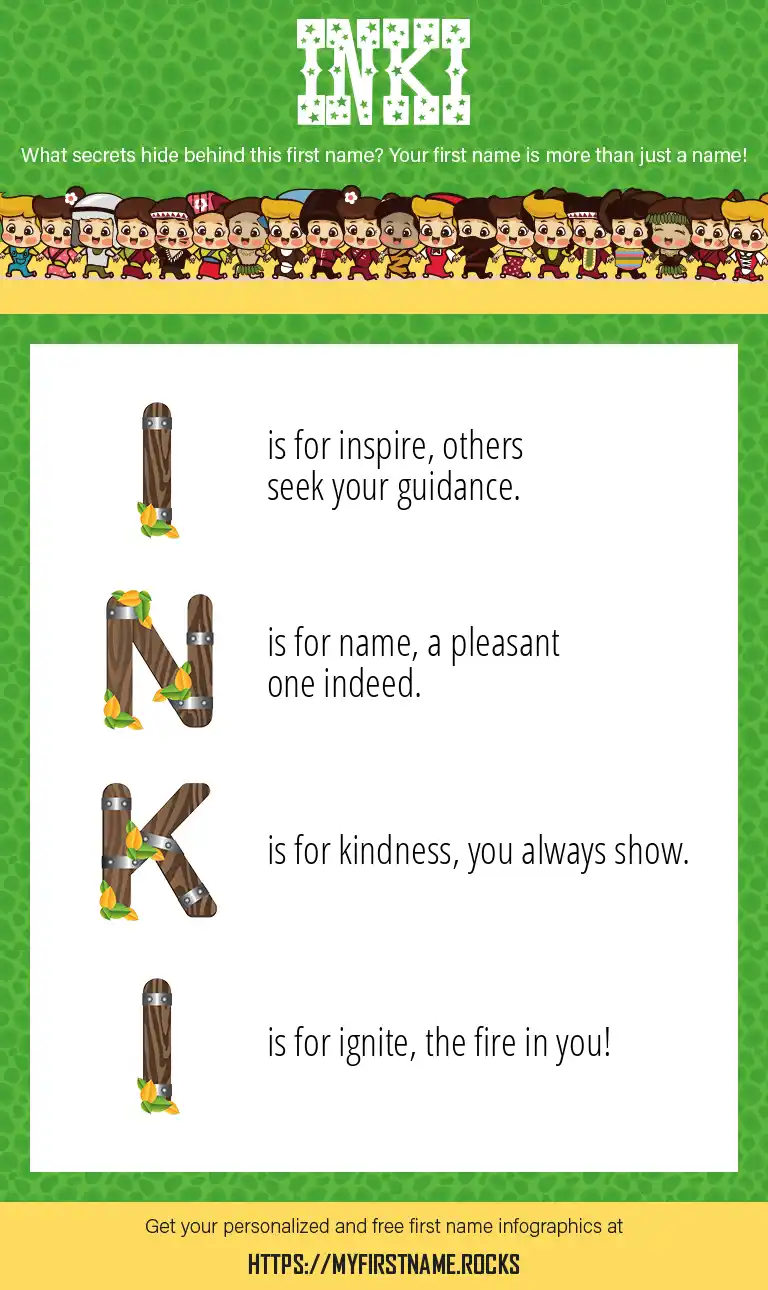 INKI

What secrets hide behind this first name? Your first name is more than just a name!

I is for inspire, others seek your guidance.

N is for name, a pleasant one indeed.

K is for kindness, you always show.

I is for ignite, the fire in you!

Get your personalized and free first name infographics at

HTTPS://MYFIRSTNAME.ROCKS