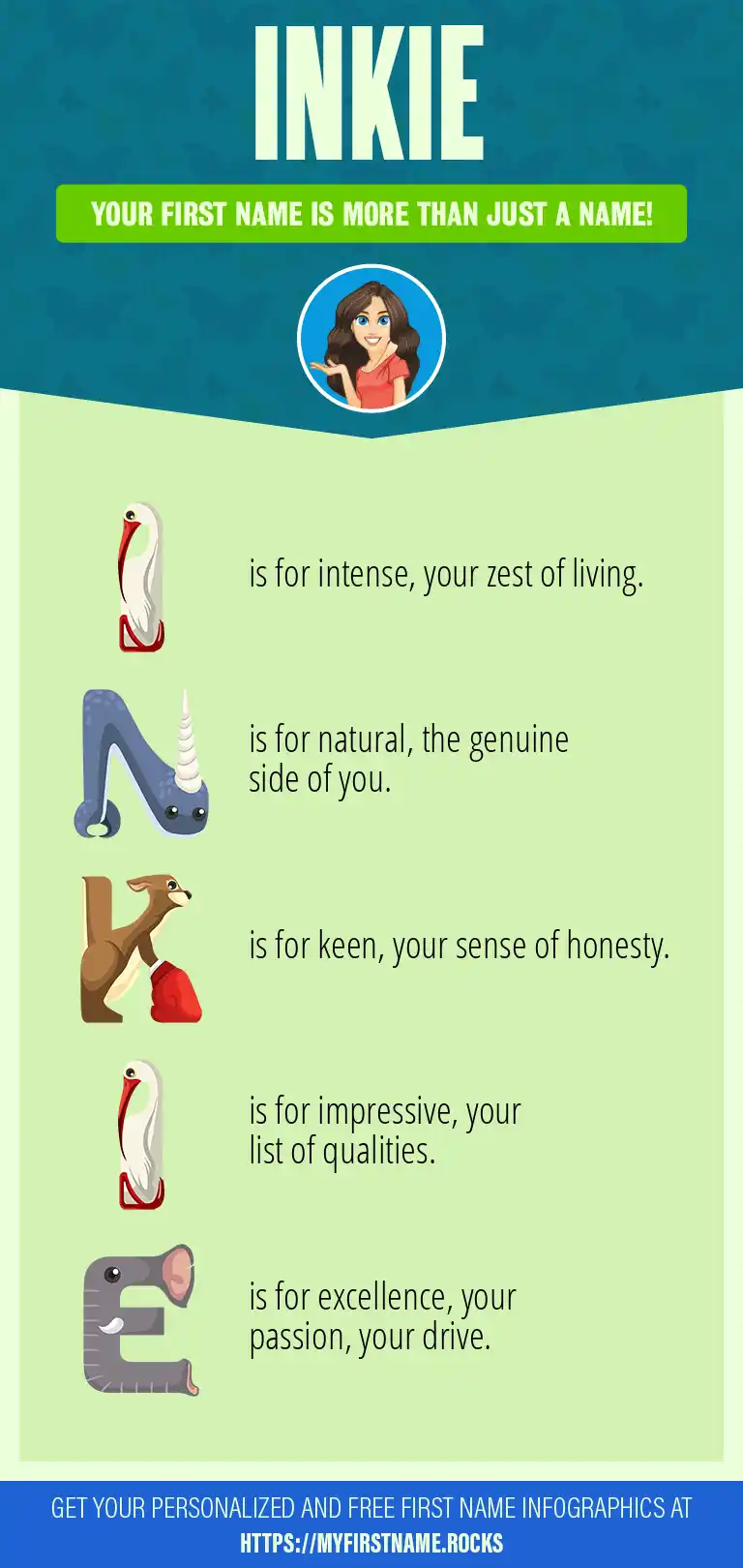 INKIE

YOUR FIRST NAME IS MORE THAN JUST A NAME!

I is for intense, your zest of living.

N is for natural, the genuine side of you.

K is for keen, your sense of honesty.

I is for impressive, your list of qualities.

E is for excellence, your passion, your drive.

GET YOUR PERSONALIZED AND FREE FIRST NAME INFOGRAPHICS AT HTTPS://MYFIRSTNAME.ROCKS