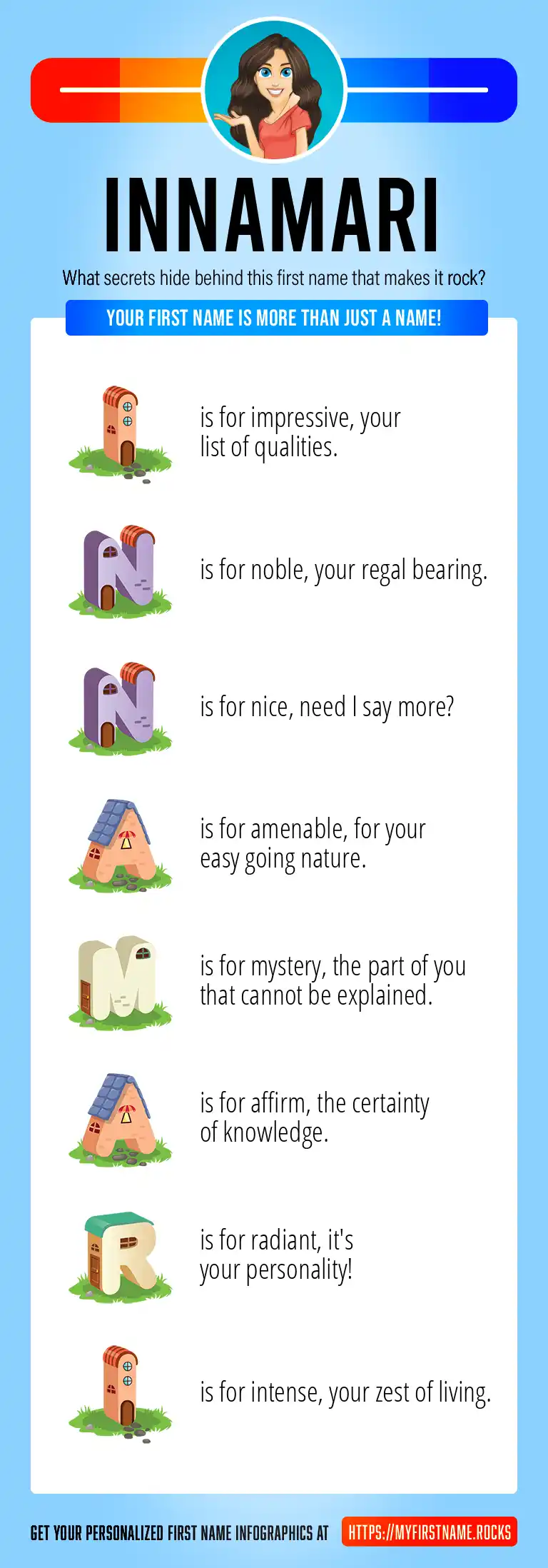 INNAMARI

What secrets hide behind this first name that makes it rock?

YOUR FIRST NAME IS MORE THAN JUST A NAME!

I is for impressive, your list of qualities.

N is for noble, your regal bearing.

N is for nice, need I say more?

A is for amenable, for your easy going nature.

M is for mystery, the part of you that cannot be explained.

A is for affirm, the certainty of knowledge.

R is for radiant, it's your personality!

I is for intense, your zest of living.

GET YOUR PERSONALIZED FIRST NAME INFOGRAPHICS AT HTTPS://MYFIRSTNAME.ROCKS