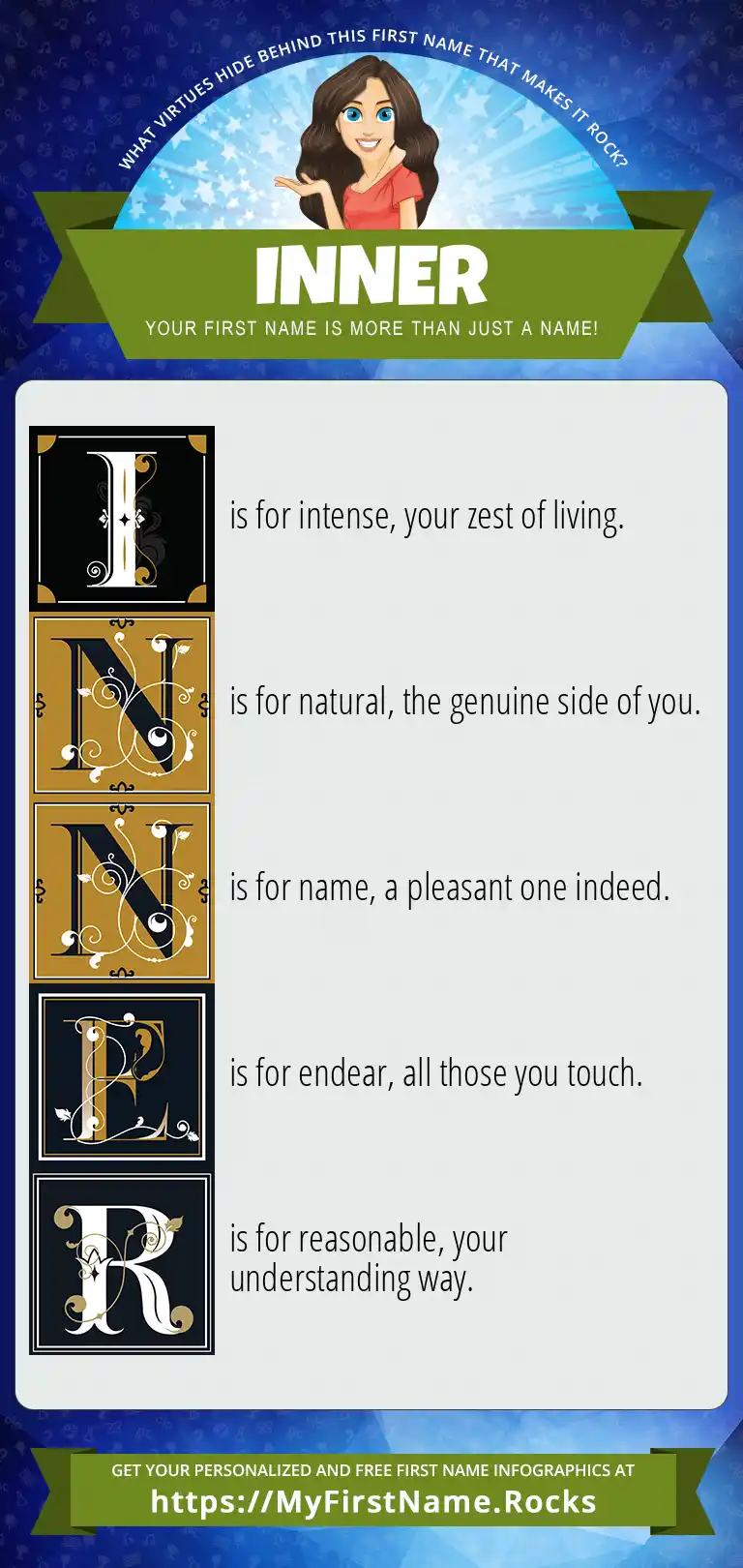 WHAT VIRTUES HIDE BEHIND THIS FIRST NAME THAT MAKES IT ROCK?

INNER

YOUR FIRST NAME IS MORE THAN JUST A NAME!

I is for intense, your zest of living.

N is for natural, the genuine side of you.

N is for name, a pleasant one indeed.

E is for endear, all those you touch.

R is for reasonable, your understanding way.

GET YOUR PERSONALIZED AND FREE FIRST NAME INFOGRAPHICS AT
https://MyFirstName.Rocks