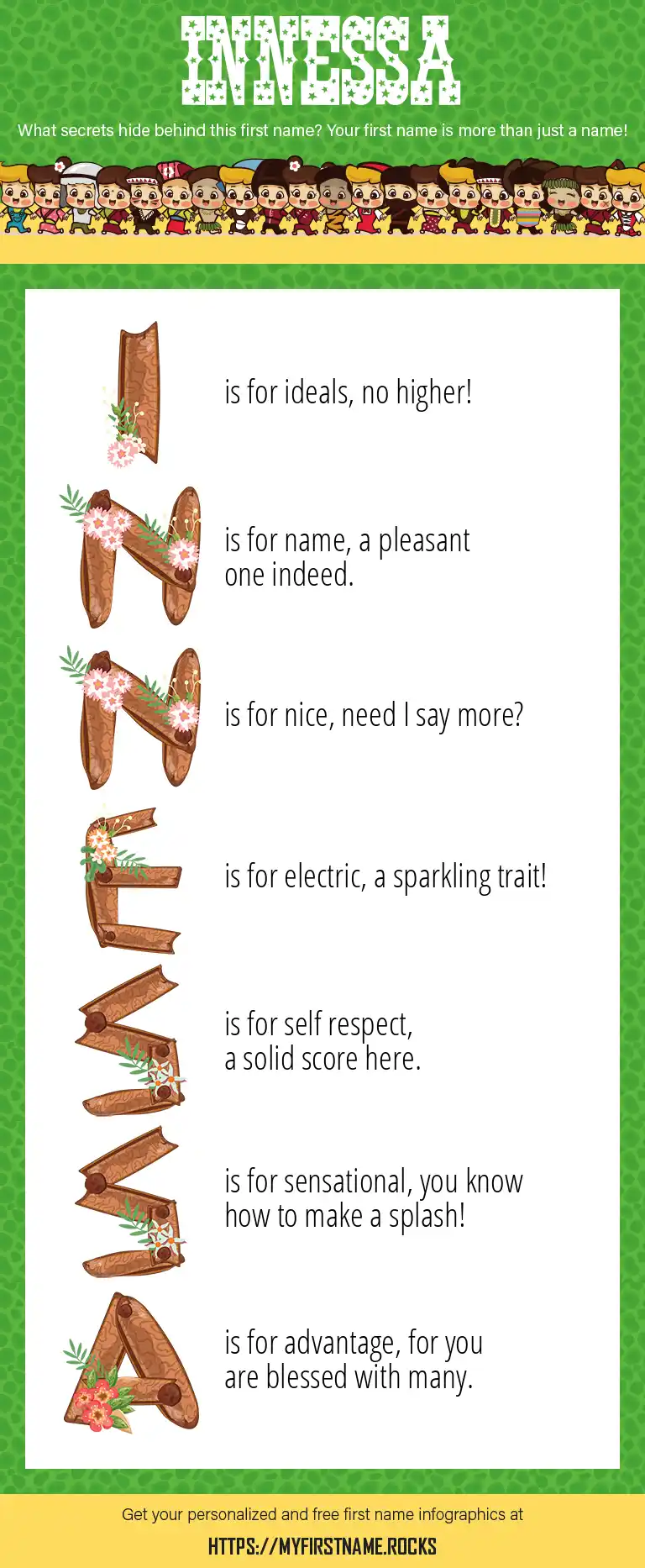 INNESSA

What secrets hide behind this first name? Your first name is more than just a name!

I is for ideals, no higher!

N is for name, a pleasant one indeed.

N is for nice, need I say more?

E is for electric, a sparkling trait!

S is for self respect, a solid score here.

S is for sensational, you know how to make a splash!

A is for advantage, for you are blessed with many.

Get your personalized and free first name infographics at

HTTPS://MYFIRSTNAME.ROCKS