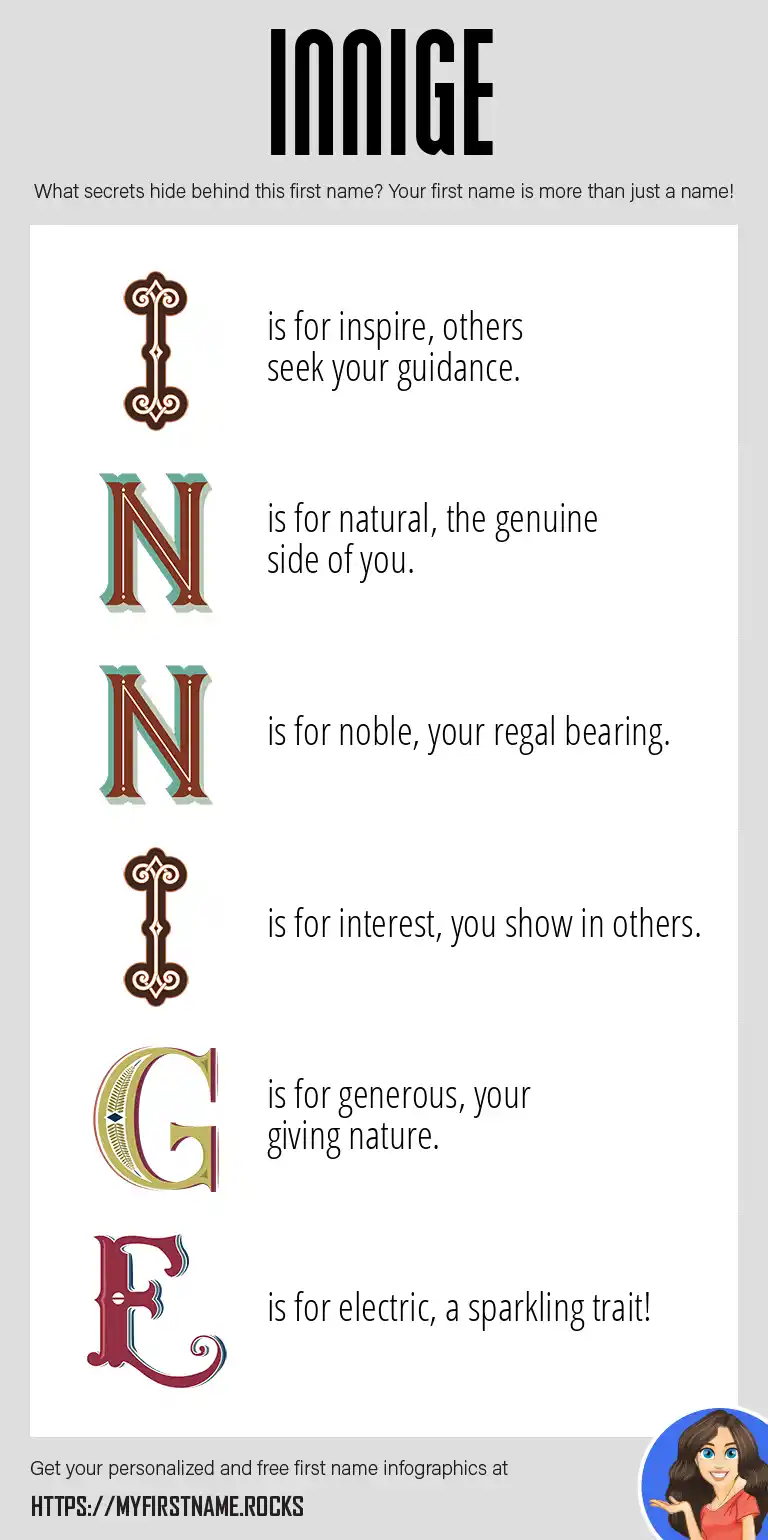 INNIGE

What secrets hide behind this first name? Your first name is more than just a name!

I is for inspire, others seek your guidance.

N is for natural, the genuine side of you.

N is for noble, your regal bearing.

I is for interest, you show in others.

G is for generous, your giving nature.

E is for electric, a sparkling trait!

Get your personalized and free first name infographics at

HTTPS://MYFIRSTNAME.ROCKS