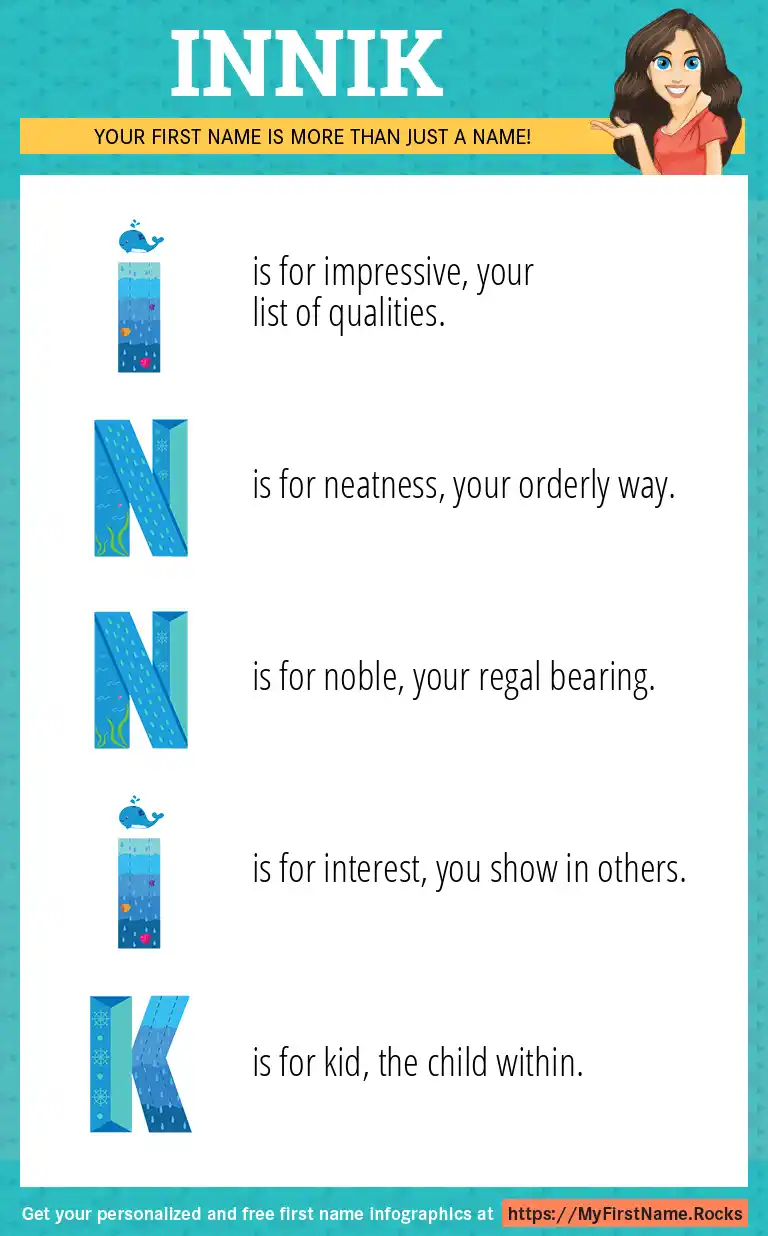 INNIK

YOUR FIRST NAME IS MORE THAN JUST A NAME!

I is for impressive, your list of qualities.

N is for neatness, your orderly way.

N is for noble, your regal bearing.

I is for interest, you show in others.

K is for kid, the child within.

Get your personalized and free first name infographics at https://MyFirstName.Rocks