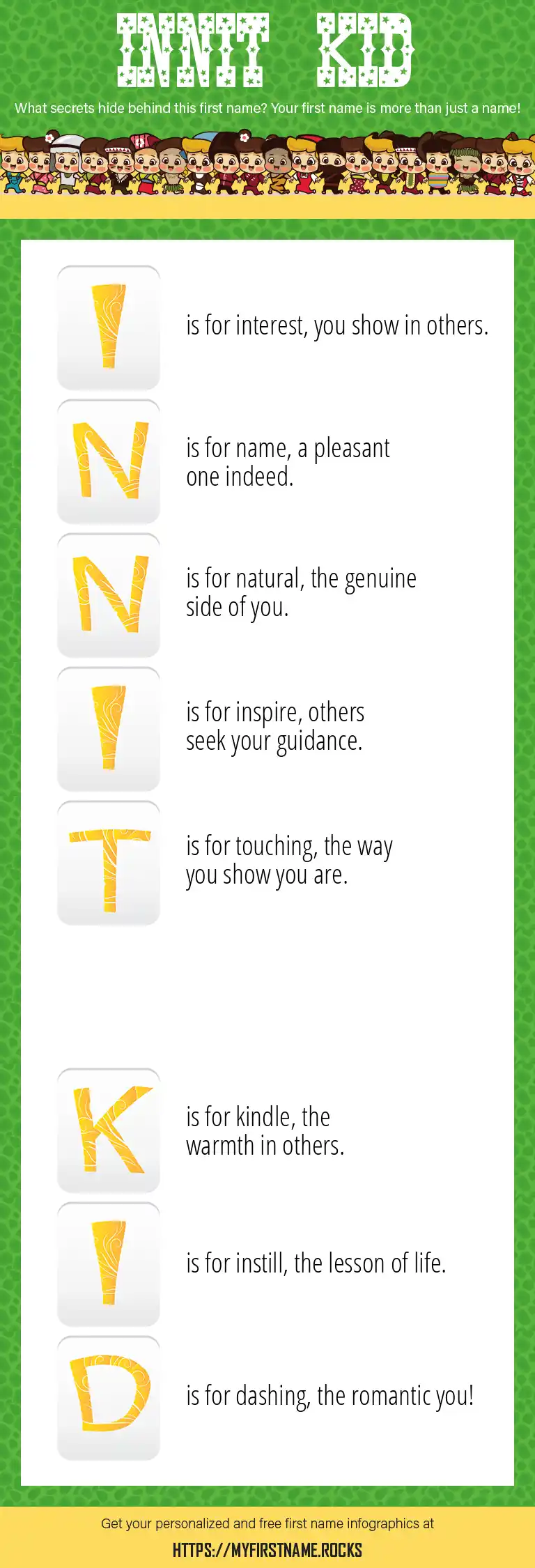 INNIT KID

What secrets hide behind this first name? Your first name is more than just a name!

I is for interest, you show in others.

N is for name, a pleasant one indeed.

N is for natural, the genuine side of you.

I is for inspire, others seek your guidance.

T is for touching, the way you show you are.

K is for kindle, the warmth in others.

I is for instill, the lesson of life.

D is for dashing, the romantic you!

Get your personalized and free first name infographics at

HTTPS://MYFIRSTNAME.ROCKS