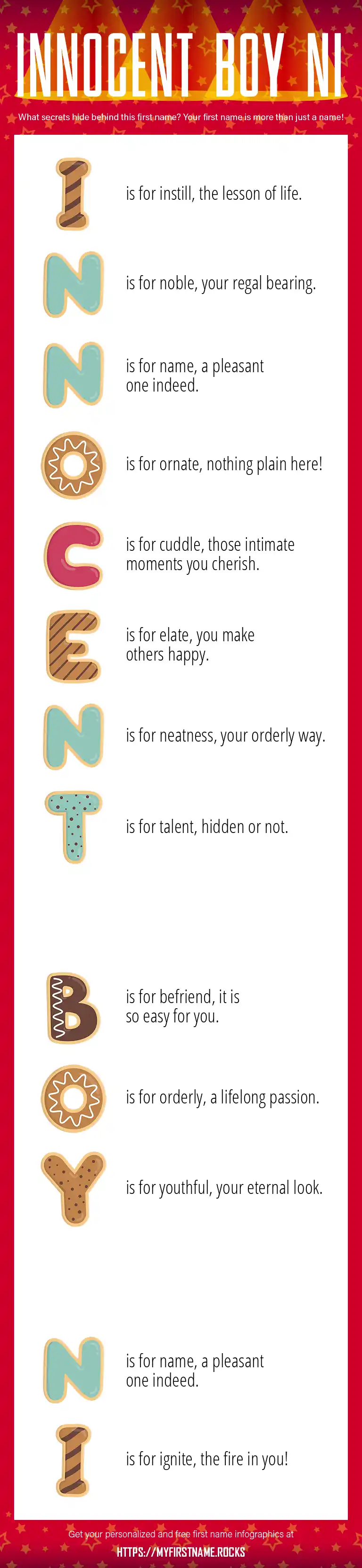 INNOCENT BOY NI

What secrets hide behind this first name? Your first name is more than just a name!

I is for instill, the lesson of life.

N is for noble, your regal bearing.

N is for name, a pleasant one indeed.

O is for ornate, nothing plain here!

C is for cuddle, those intimate moments you cherish.

E is for elate, you make others happy.

N is for neatness, your orderly way.

T is for talent, hidden or not.

B is for befriend, it is so easy for you.

O is for orderly, a lifelong passion.

Y is for youthful, your eternal look.

N is for name, a pleasant one indeed.

I is for ignite, the fire in you!

Get your personalized and free first name infographics at
HTTPS://MYFIRSTNAME.ROCKS