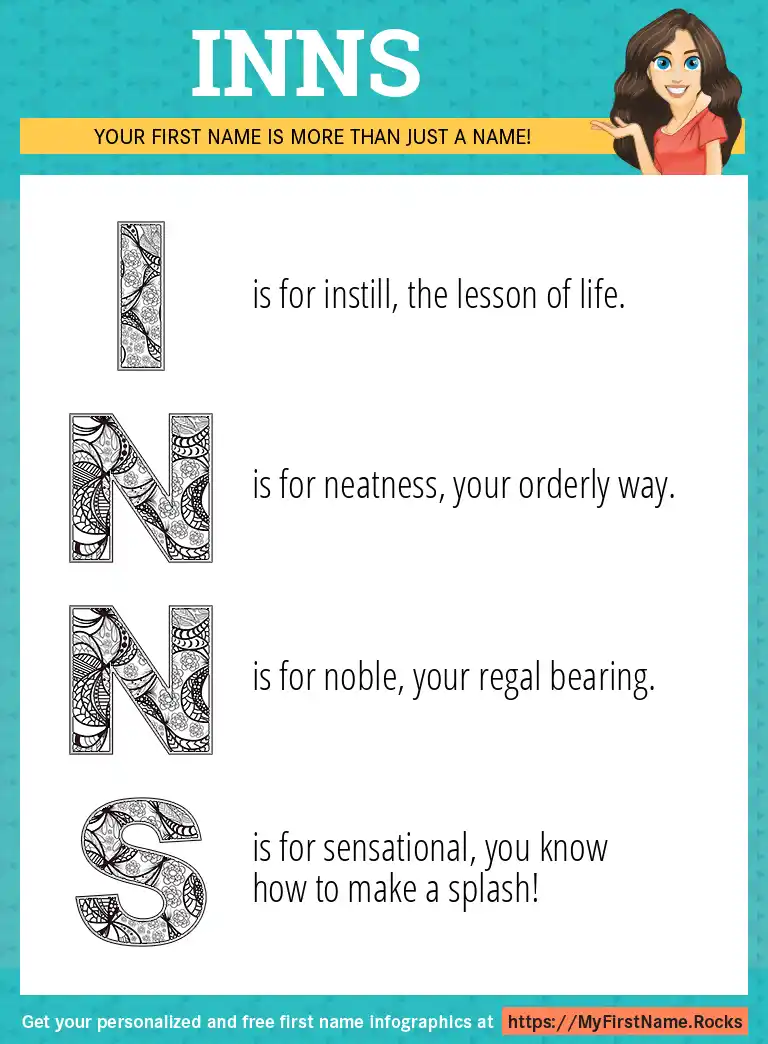 INNS

YOUR FIRST NAME IS MORE THAN JUST A NAME!

I is for instill, the lesson of life.

N is for neatness, your orderly way.

N is for noble, your regal bearing.

S is for sensational, you know how to make a splash!

Get your personalized and free first name infographics at https://MyFirstName.Rocks