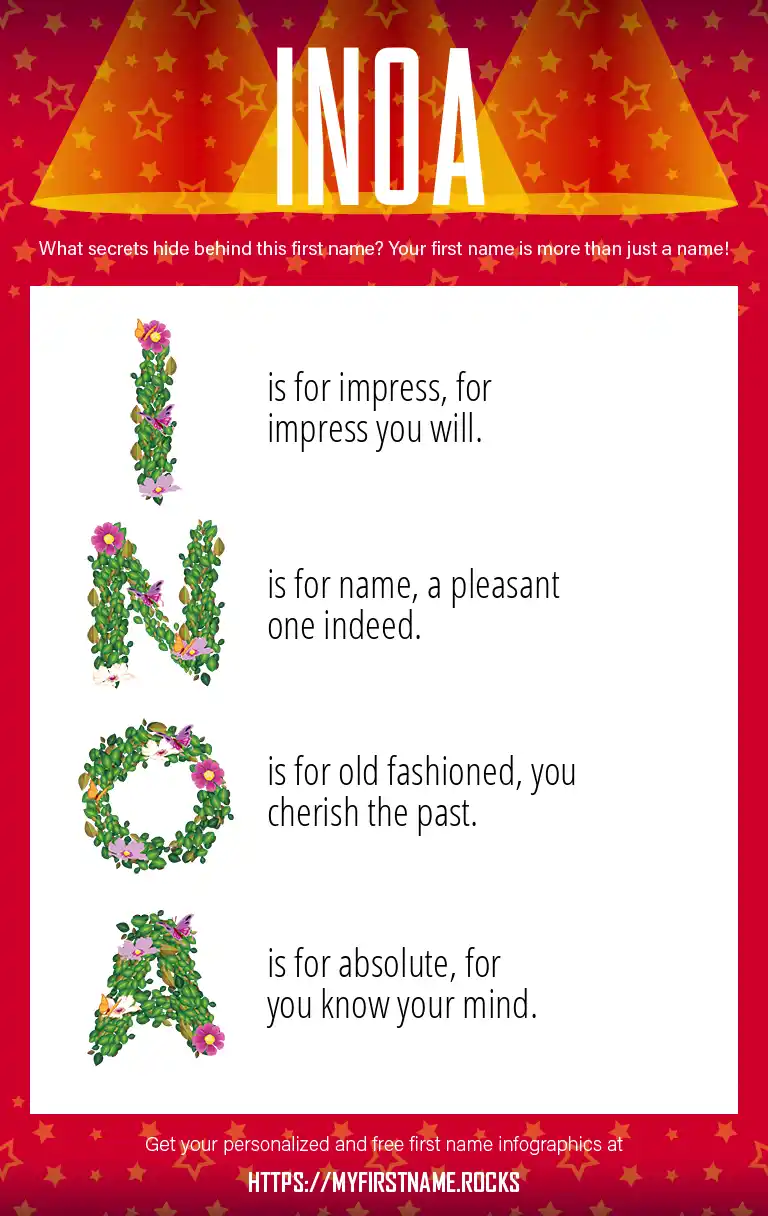 INOA

What secrets hide behind this first name? Your first name is more than just a name!

I

is for impress, for impress you will.

N

is for name, a pleasant one indeed.

O

is for old fashioned, you cherish the past.

A

is for absolute, for you know your mind.

Get your personalized and free first name infographics at

HTTPS://MYFIRSTNAME.ROCKS