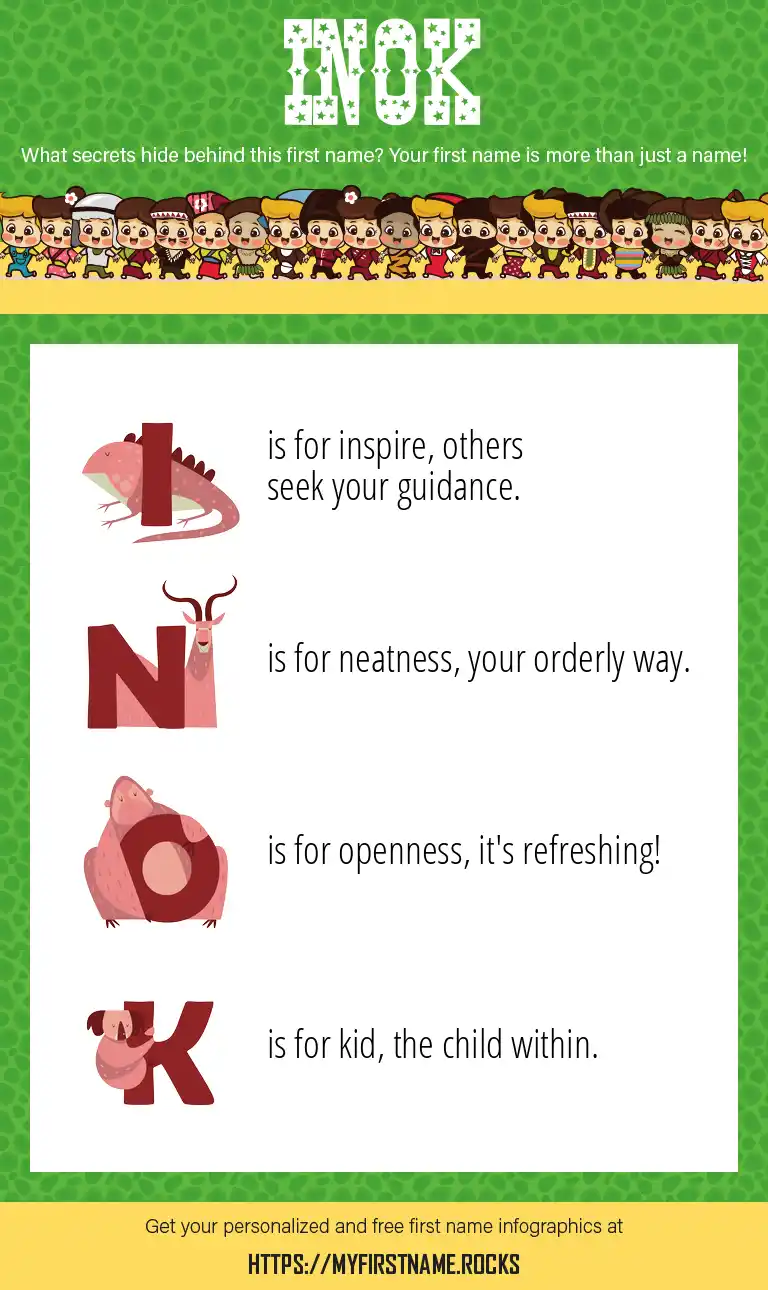 INOK

What secrets hide behind this first name? Your first name is more than just a name!

I is for inspire, others seek your guidance.

N is for neatness, your orderly way.

O is for openness, it's refreshing!

K is for kid, the child within.

Get your personalized and free first name infographics at

HTTPS://MYFIRSTNAME.ROCKS