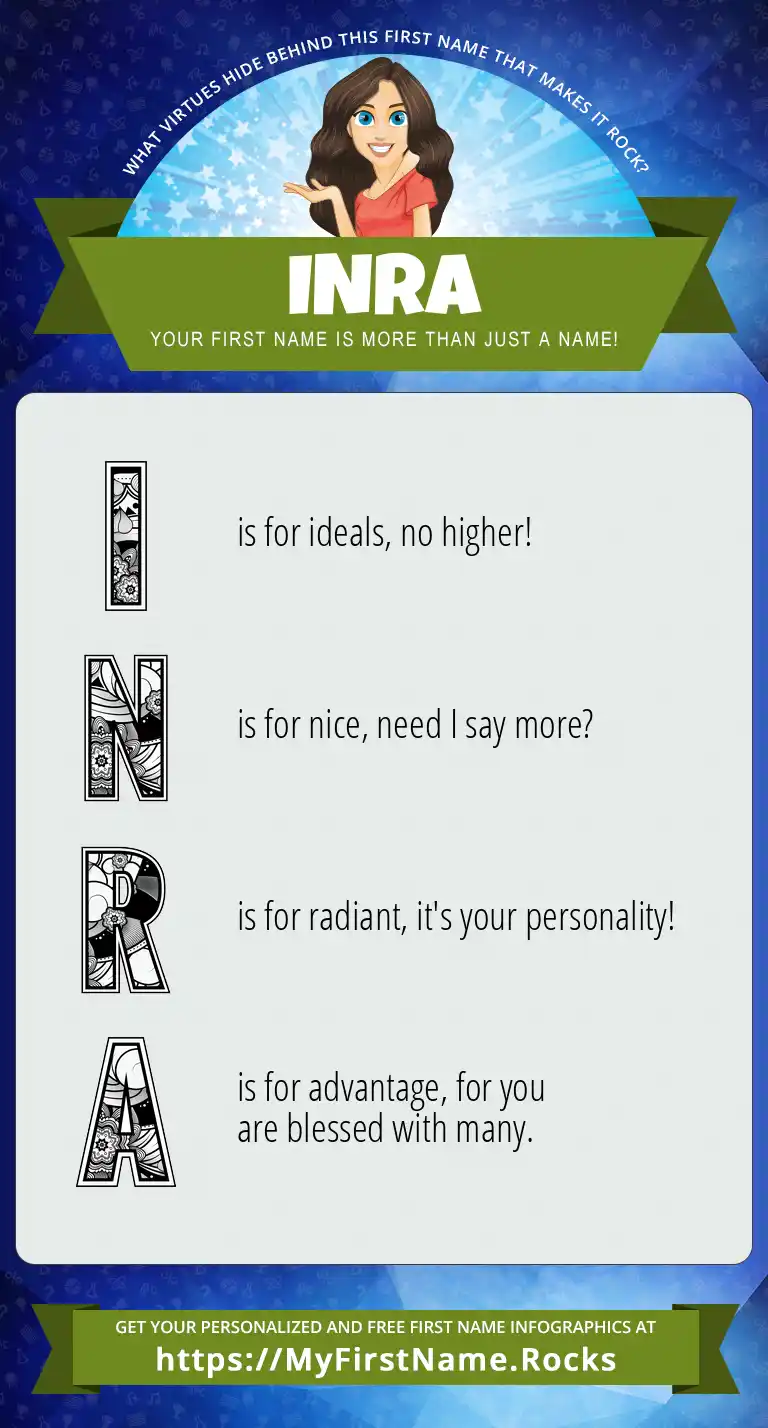 WHAT VIRTUES HIDE BEHIND THIS FIRST NAME THAT MAKES IT ROCK?

INRA

YOUR FIRST NAME IS MORE THAN JUST A NAME!

I is for ideals, no higher!

N is for nice, need I say more?

R is for radiant, it's your personality!

A is for advantage, for you are blessed with many.

GET YOUR PERSONALIZED AND FREE FIRST NAME INFOGRAPHICS AT
https://MyFirstName.Rocks