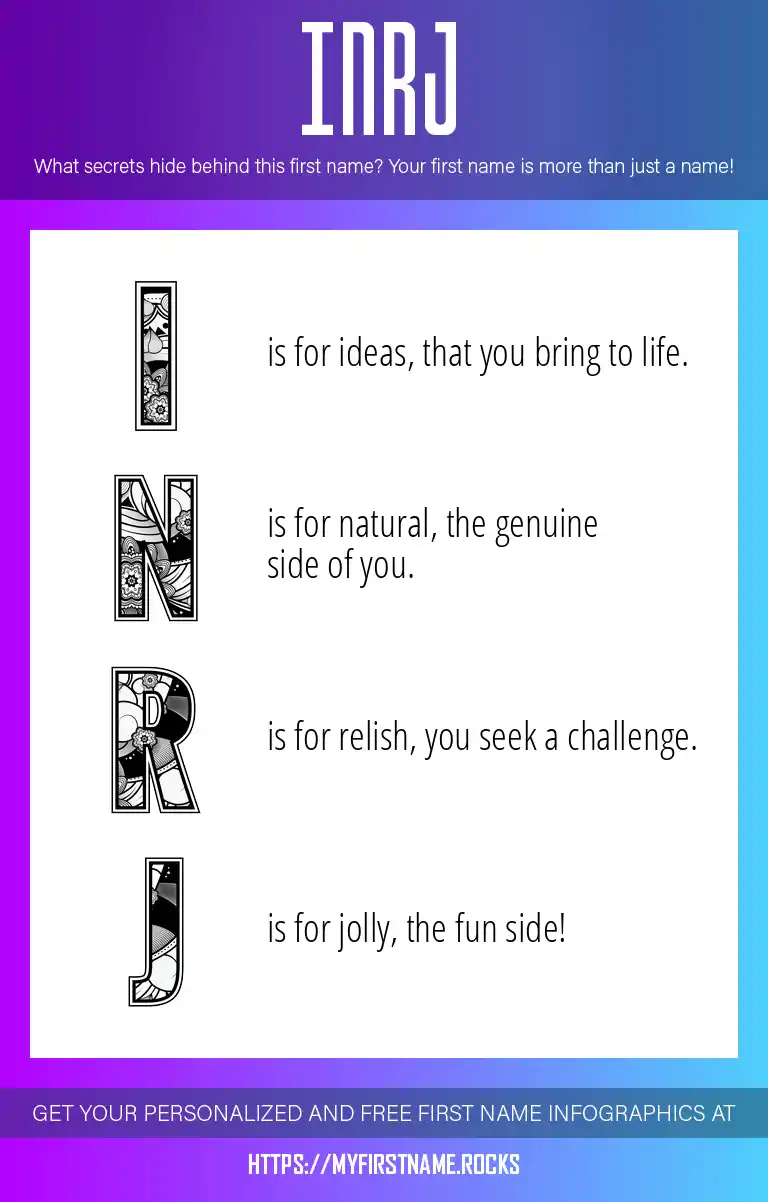 INRJ

What secrets hide behind this first name? Your first name is more than just a name!

I is for ideas, that you bring to life.

N is for natural, the genuine side of you.

R is for relish, you seek a challenge.

J is for jolly, the fun side!

GET YOUR PERSONALIZED AND FREE FIRST NAME INFOGRAPHICS AT

HTTPS://MYFIRSTNAME.ROCKS