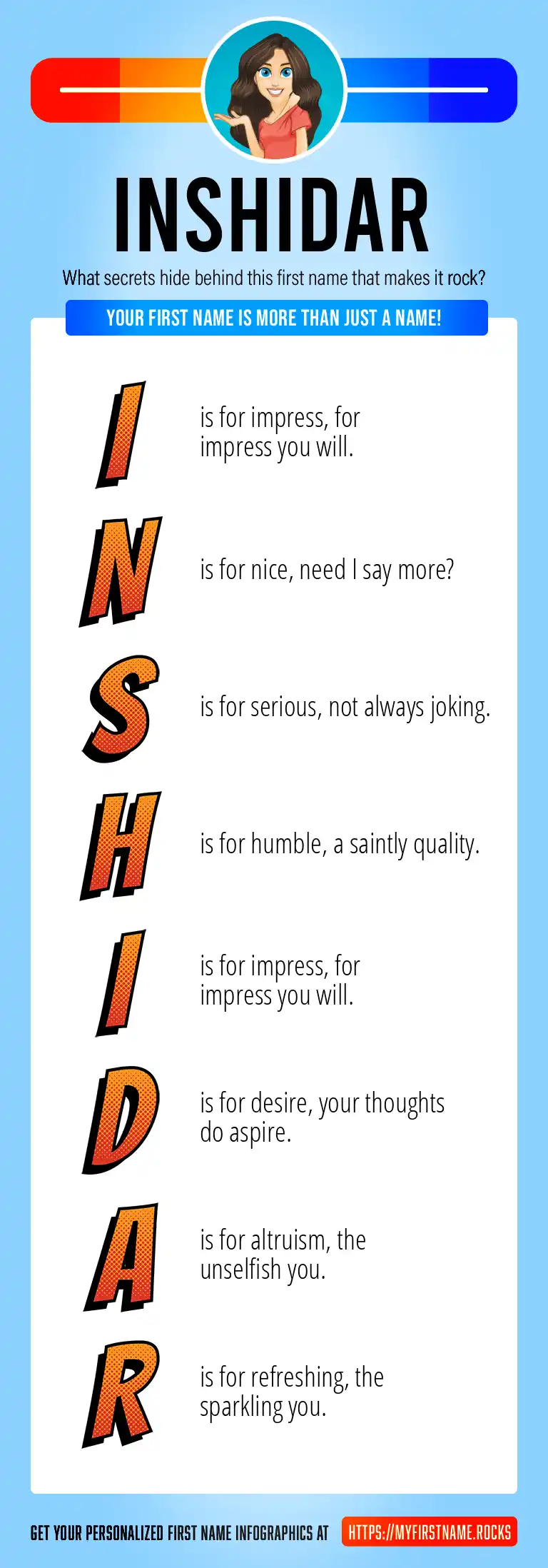 INSHIDAR

What secrets hide behind this first name that makes it rock?

YOUR FIRST NAME IS MORE THAN JUST A NAME!

I is for impress, for impress you will.

N is for nice, need I say more?

S is for serious, not always joking.

H is for humble, a saintly quality.

I is for impress, for impress you will.

D is for desire, your thoughts do aspire.

A is for altruism, the unselfish you.

R is for refreshing, the sparkling you.

GET YOUR PERSONALIZED FIRST NAME INFOGRAPHICS AT HTTPS://MYFIRSTNAME.ROCKS