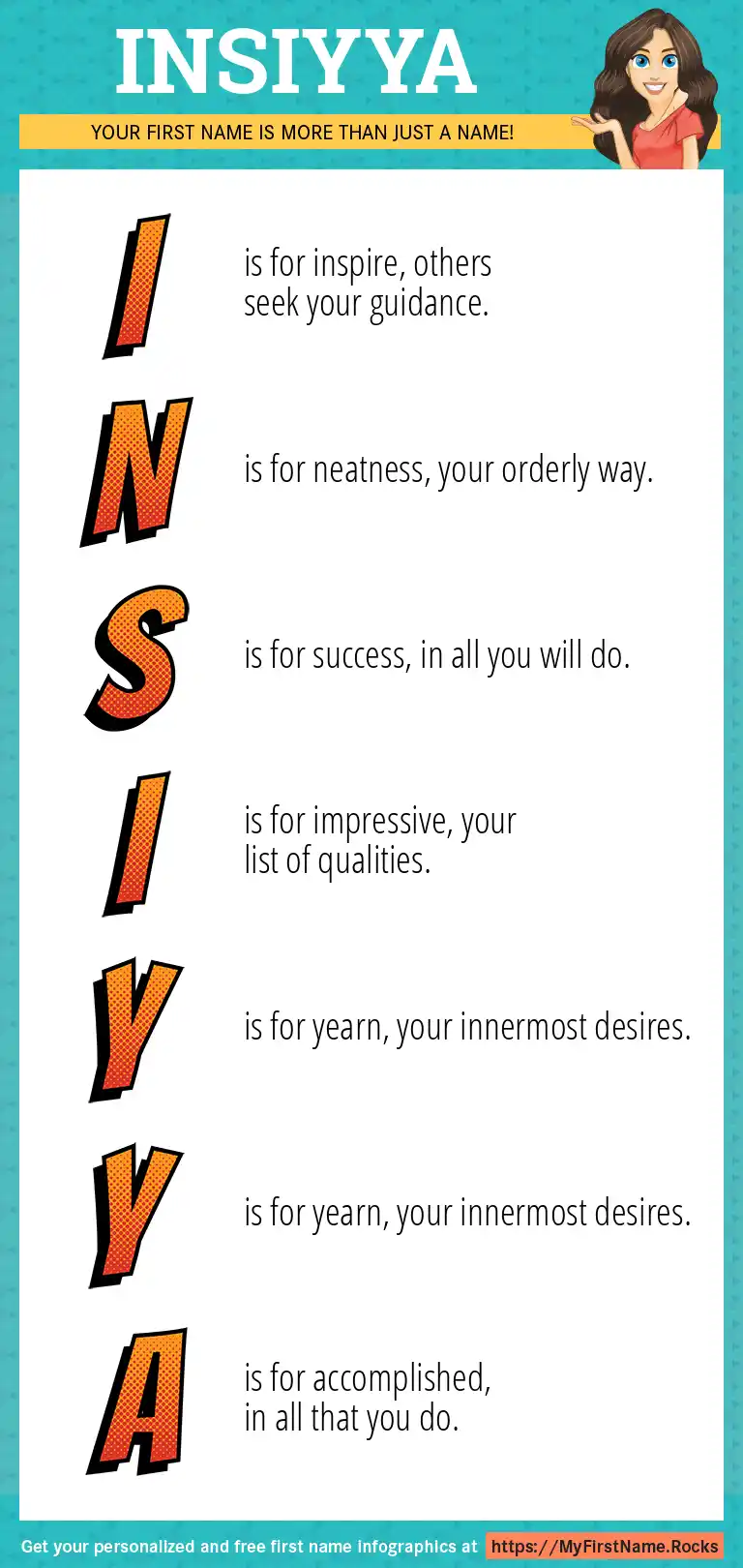 INSIYYA

YOUR FIRST NAME IS MORE THAN JUST A NAME!

I is for inspire, others seek your guidance.

N is for neatness, your orderly way.

S is for success, in all you will do.

I is for impressive, your list of qualities.

Y is for yearn, your innermost desires.

Y is for yearn, your innermost desires.

A is for accomplished, in all that you do.

Get your personalized and free first name infographics at https://MyFirstName.Rocks