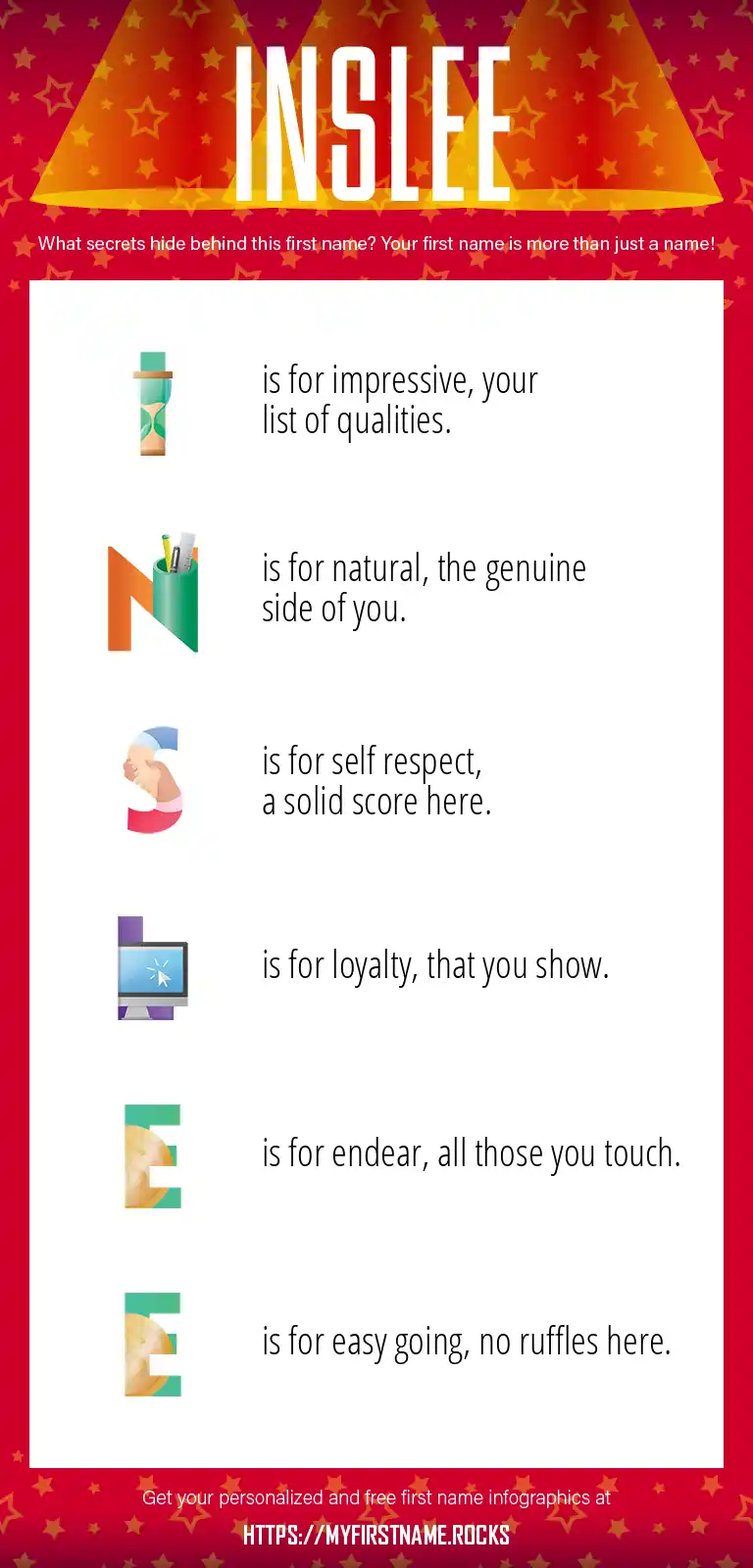 INSLEE

What secrets hide behind this first name? Your first name is more than just a name!

I is for impressive, your list of qualities.

N is for natural, the genuine side of you.

S is for self respect, a solid score here.

L is for loyalty, that you show.

E is for endear, all those you touch.

E is for easy going, no ruffles here.

Get your personalized and free first name infographics at

HTTPS://MYFIRSTNAME.ROCKS